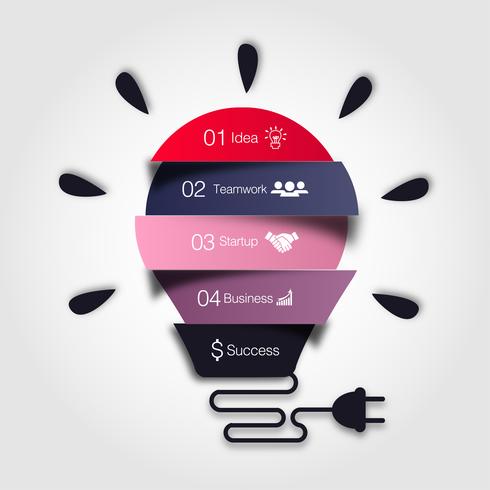 01 Idea

02 Teamwork

03 Startup

04 Business

$ Success