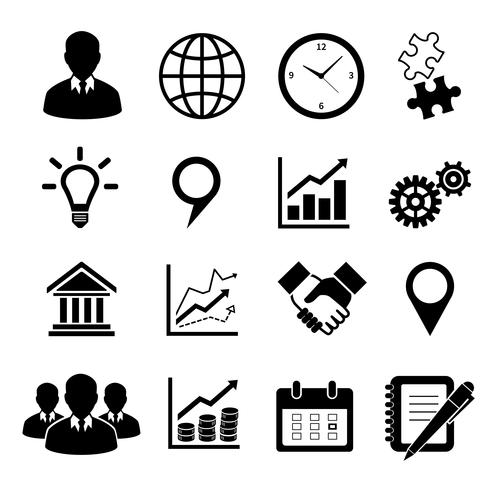 12
9
3
6