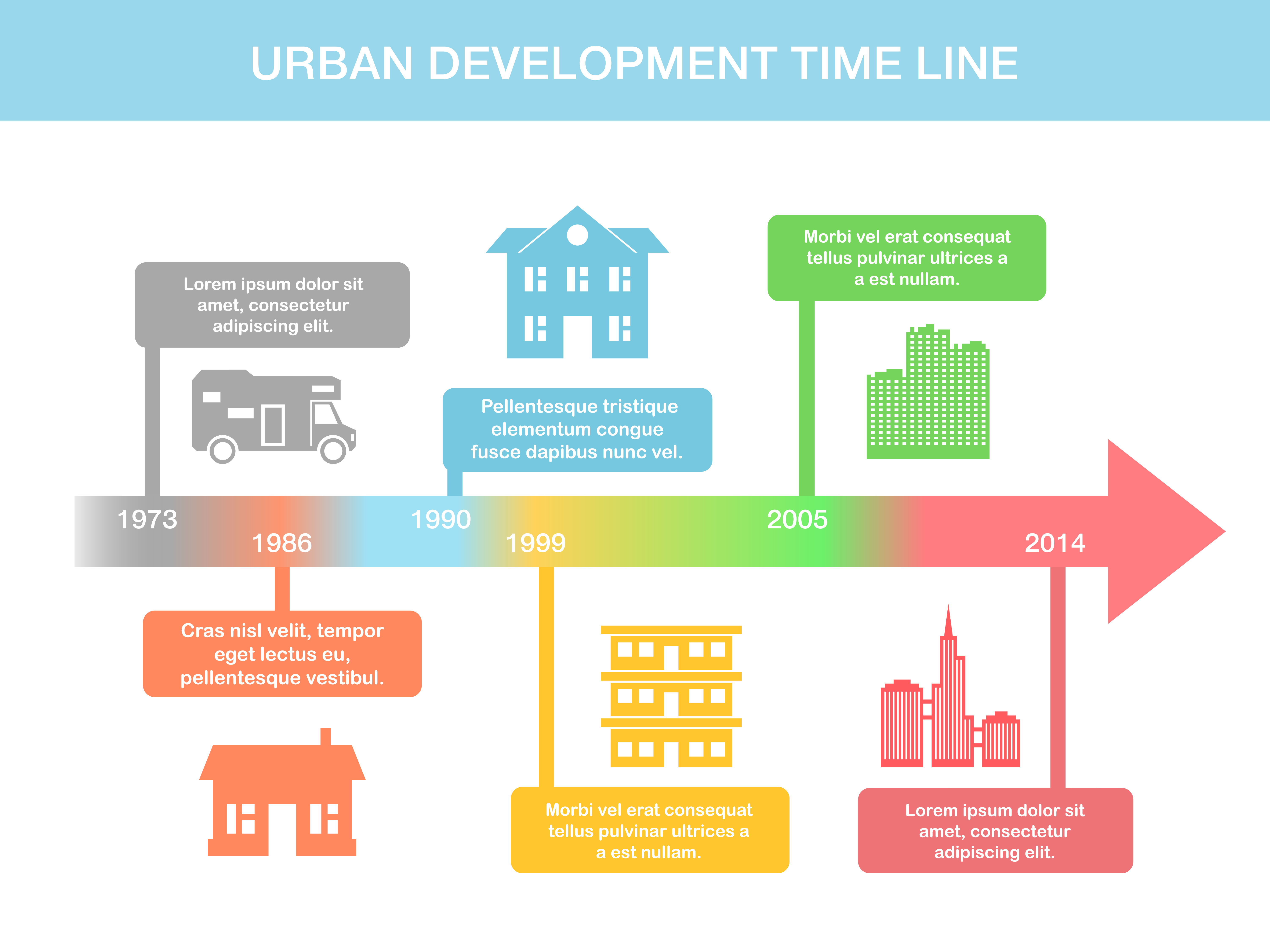 URBAN DEVELOPMENT TIME LINE

Lorem ipsum dolor sit amet, consectetur adipiscing elit.

Pellentesque tristique elementum congue fusce dapibus nunc vel.

Morbi vel erat consequat tellus pulvinar ultrices a a est nullam.

1973

1986

1990

1999

2005

2014

Cras nisl velit, tempor eget lectus eu, pellentesque vestibul.

Morbi vel erat consequat tellus pulvinar ultrices a a est nullam.

Lorem ipsum dolor sit amet, consectetur adipiscing elit.