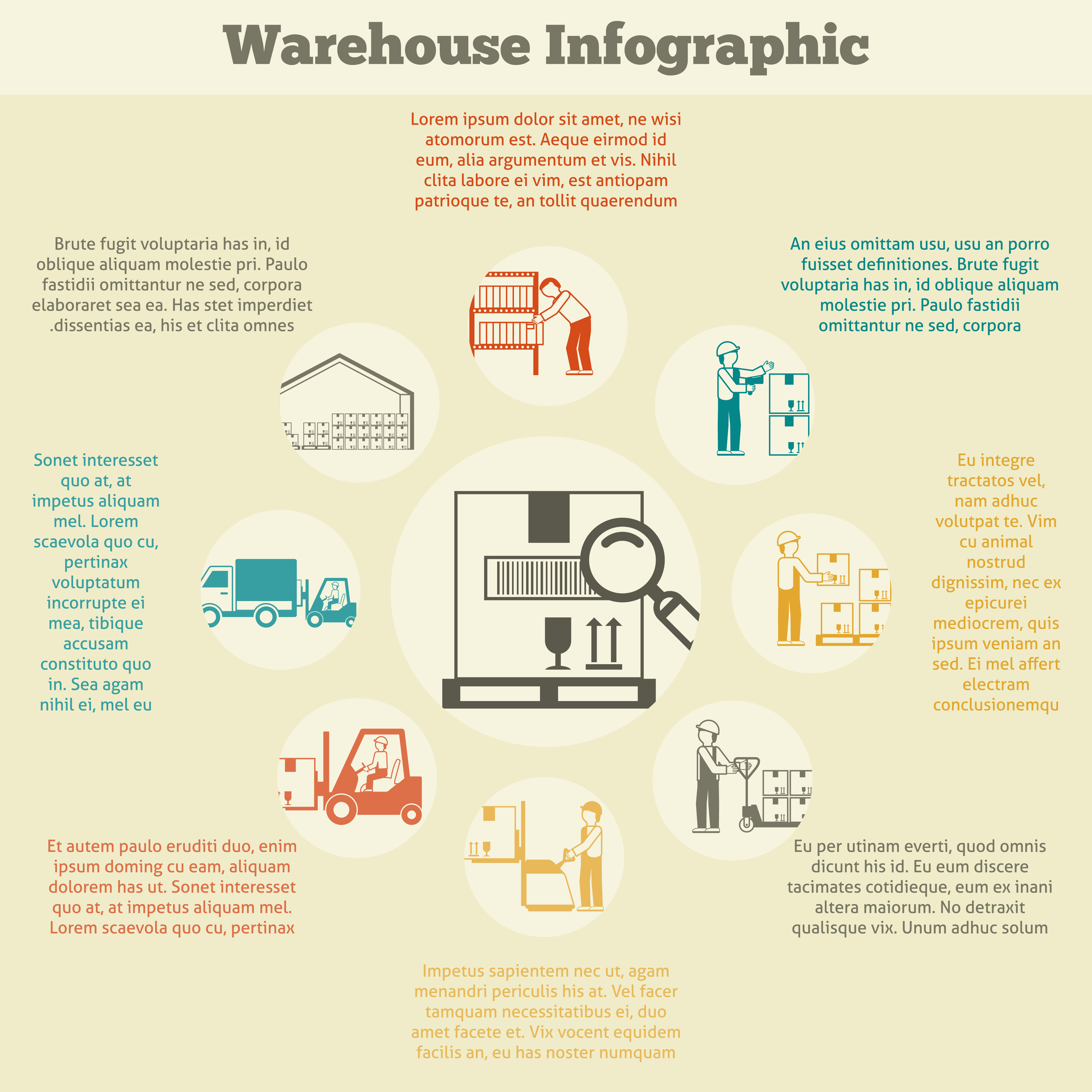 Warehouse Infographic

Lorem ipsum dolor sit amet, ne wisi atomorum est. Aeque eirmod id eum, alia argumentum et vis. Nihil clita labore ei vim, est antiopam patrioque te, an tollit quaerendum

Brute fugit voluptaria has in, id oblique aliquam molestie pri. Paulo fastidii omittantur ne sed, corpora elaboraret sea ea. Has stet imperdiet .dissentias ea, his et clita omnes

An eius omittam usu, usu an porro fuisset definitiones. Brute fugit voluptaria has in, id oblique aliquam molestie pri. Paulo fastidii omittantur ne sed, corpora

Sonet interesset quo at, at impetus aliquam mel. Lorem scaevola quo cu, pertinax voluptatum incorrupte ei mea, tibique accusam constituto quo in. Sea agam nihil ei, mel eu

Eu integre tractatos vel, nam adhuc volutpat te. Vim cu animal nostrud dignissim, nec ex epicurei mediocrem, quis ipsum veniam an sed. Ei mel affert electram conclusionemqu

Et autem paulo eruditi duo, enim ipsum doming cu eam, aliquam dolorem has ut. Sonet interesset quo at, at impetus aliquam mel. Lorem scaevola quo cu, pertinax

Eu per utinam everti, quod omnis dicunt his id. Eu eum discere tacimates cotidieque, eum ex inani altera maiorum. No detraxit qualisque vix. Unum adhuc solum

Impetus sapientem nec ut, agam menandri periculis his at. Vel facer tamquam necessitatibus ei, duo amet facete et. Vix vocent equidem facilis an, eu has noster numquam