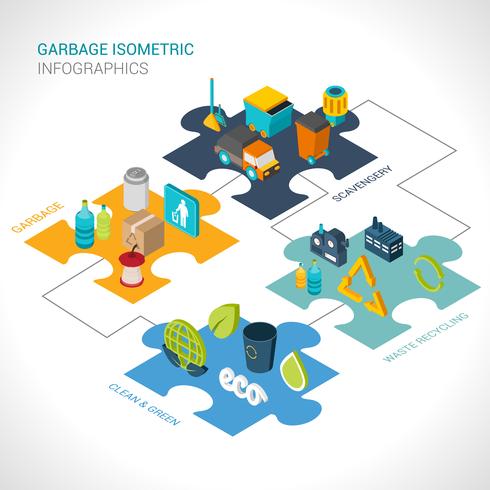 GARBAGE ISOMETRIC
INFOGRAPHICS

SCAVENGERY

GARBAGE

WASTE RECYCLING

eco

CLEAN & GREEN