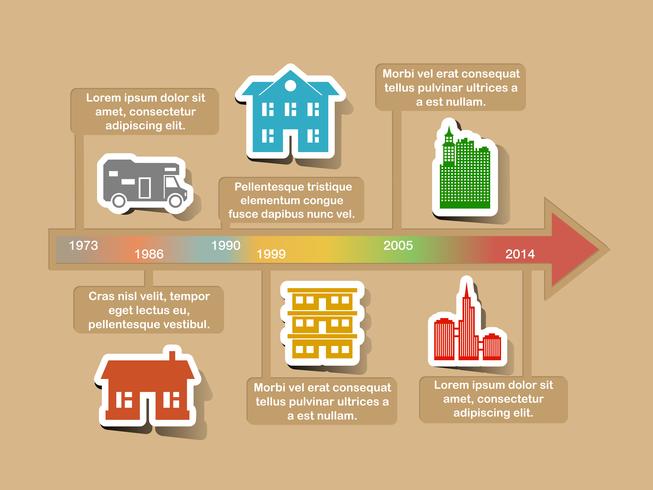 Lorem ipsum dolor sit amet, consectetur adipiscing elit.

Pellentesque tristique elementum congue fusce dapibus nunc vel.

Morbi vel erat consequat tellus pulvinar ultrices a a est nullam.

1973
1986
1990
1999
2005
2014

Cras nisl velit, tempor eget lectus eu, pellentesque vestibul.

Morbi vel erat consequat tellus pulvinar ultrices a a est nullam.

Lorem ipsum dolor sit amet, consectetur adipiscing elit.