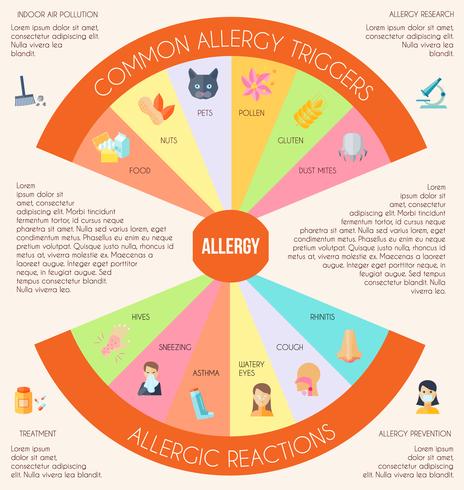 INDOOR AIR POLLUTION

Lorem ipsum dolor sit amet, consectetur adipiscing elit. Nulla vivera lea blandit.

ALLERGY RESEARCH

Lorem ipsum dolor sit amet, consectetur adipiscing elit. Nulla vivera lea blandit.

COMMON ALLERGY TRIGGERS

FOOD

NUTS

PETS

POLLEN

GLUTEN

DUST MITES

Lorem ipsum dolor sit amet, consectetur adipiscing elit. Morbi tincidunt fermentum tortor, id cursus neque pharetra sit amet. Nulla sed varius lorem, eget condimentum metus. Phasellus eu enim eu neque pretium volutpat. Quisque justo nulla, rhoncus id metus at, viverra molestie ex. Maecenas a laoreet augue. Integer eget porttitor neque, in feugiat augue. Sed tempus consectetur blandit. Nulla viverra leo.

ALLERGY

Lorem ipsum dolor sit amet, consectetur adipiscing elit. Morbi tincidunt fermentum tortor, id cursus neque pharetra sit amet. Nulla sed varius lorem, eget condimentum metus. Phasellus eu enim eu neque pretium volutpat. Quisque justo nulla, rhoncus id metus at, viverra molestie ex. Maecenas a laoreet augue. Integer eget porttitor neque, in feugiat augue. Sed tempus consectetur blandit. Nulla viverra leo.

HIVES

SNEEZING

ASTHMA

WATERY EYES

COUGH

RHINITIS

ALLERGIC REACTIONS

TREATMENT

Lorem ipsum dolor sit amet, consectetur adipiscing elit. Nulla vivera lea blandit.

ALLERGY PREVENTION

Lorem ipsum dolor sit amet, consectetur adipiscing elit. Nulla vivera lea blandit.