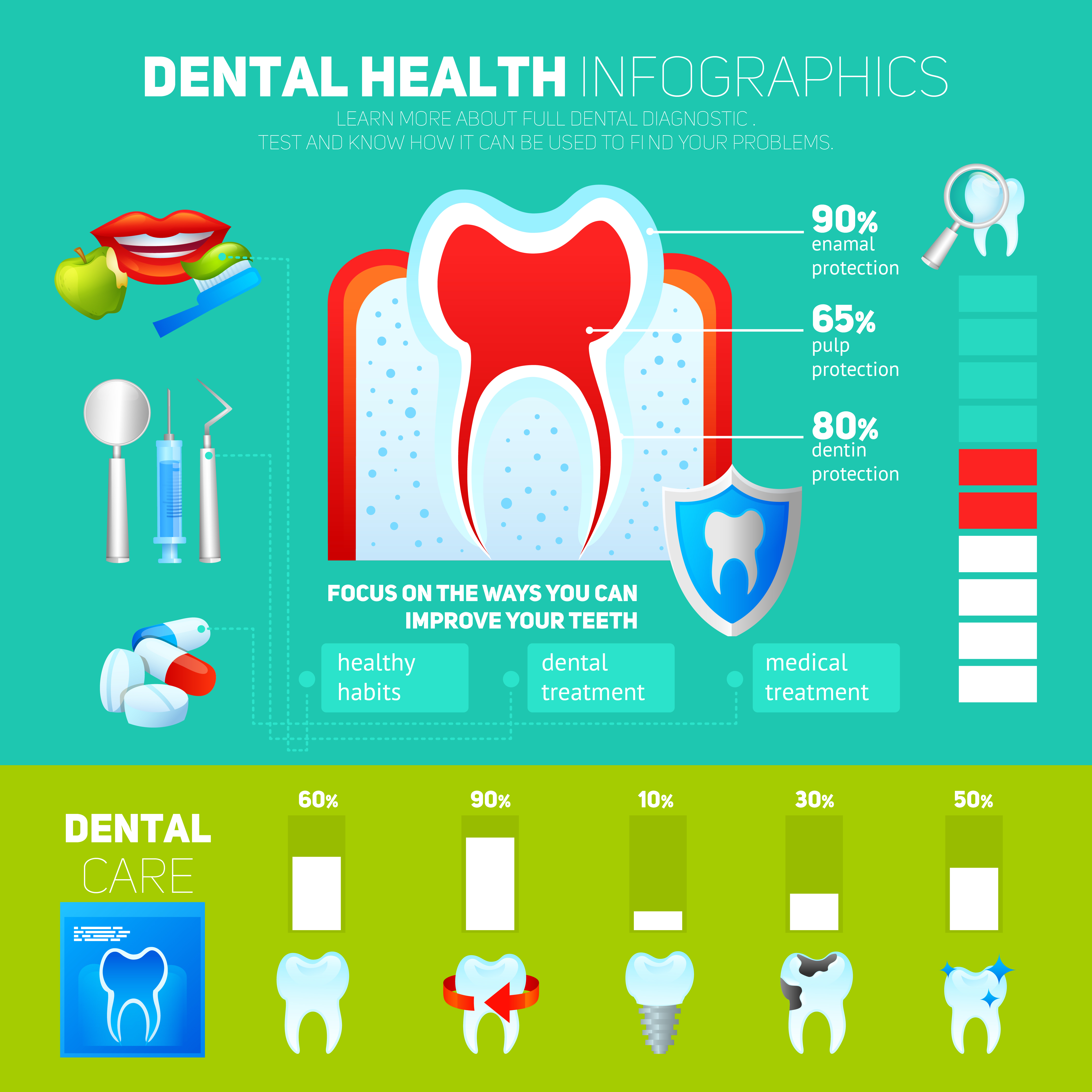 DENTAL HEALTH INFOGRAPHICS

LEARN MORE ABOUT FULL DENTAL DIAGNOSTIC .
TEST AND KNOW HOW IT CAN BE USED TO FI ND YOUR PROBLEMS.

90%
enamal
protection

65%
pulp
protection

80%
dentin
protection

FOCUS ON THE WAYS YOU CAN
IMPROVE YOUR TEETH

healthy
habits

dental
treatment

medical
treatment

DENTAL
CARE

60%

90%

10%

30%

50%