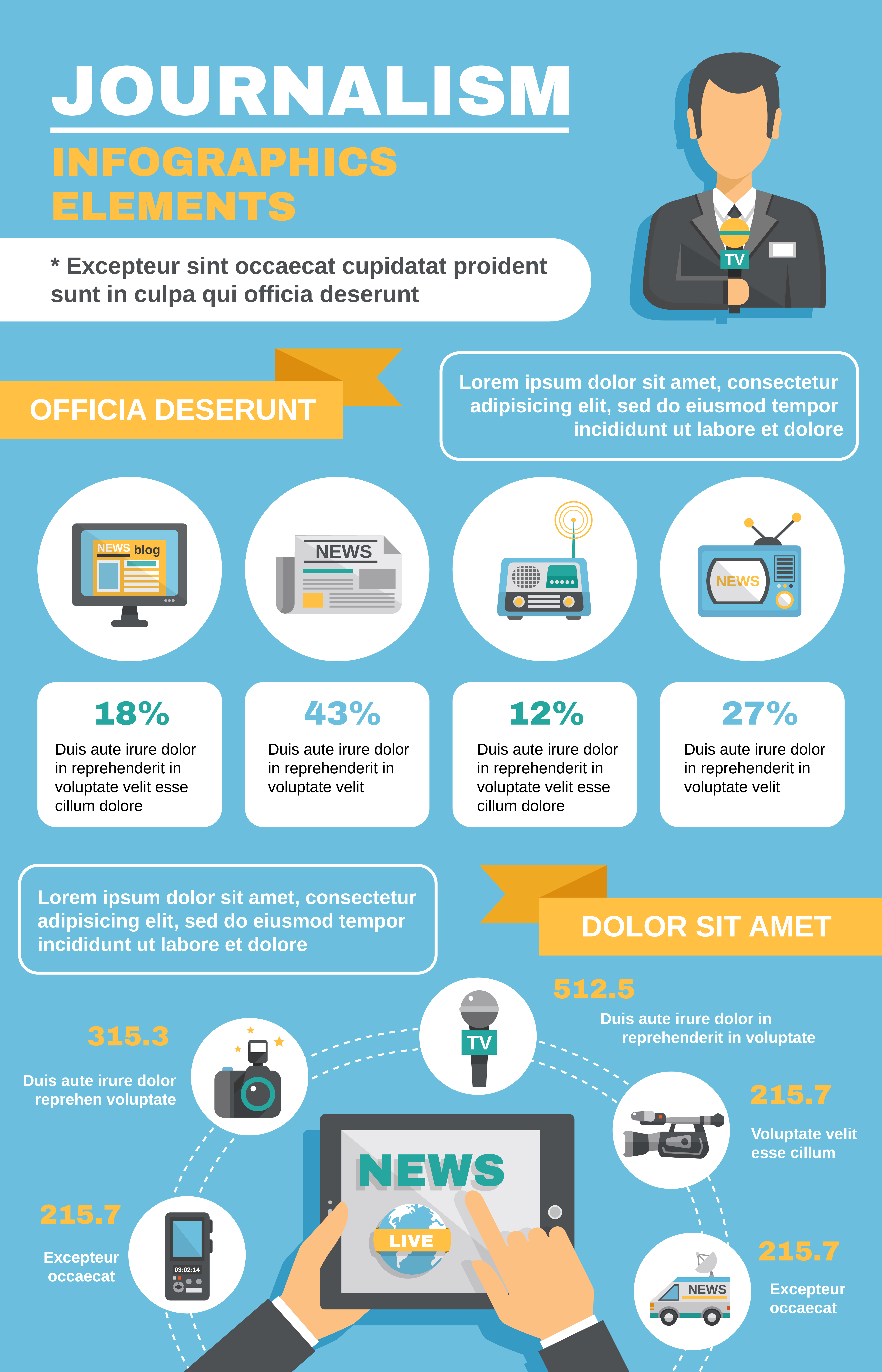 JOURNALISM
INFOGRAPHICS ELEMENTS

* Excepteur sint occaecat cupidatat proident sunt in culpa qui officia deserunt

TV

OFFICIA DESERUNT

Lorem ipsum dolor sit amet, consectetur adipisicing elit, sed do eiusmod tempor incididunt ut labore et dolore

NEWS blog

NEWS

NEWS

18%
Duis aute irure dolor in reprehenderit in voluptate velit esse cillum dolore

43%
Duis aute irure dolor in reprehenderit in voluptate velit

12%
Duis aute irure dolor in reprehenderit in voluptate velit esse cillum dolore

27%
Duis aute irure dolor in reprehenderit in voluptate velit

Lorem ipsum dolor sit amet, consectetur adipisicing elit, sed do eiusmod tempor incididunt ut labore et dolore

DOLOR SIT AMET

512.5
Duis aute irure dolor in reprehenderit in voluptate

TV

315.3
Duis aute irure dolor reprehen voluptate

215.7
Voluptate velit esse cillum

NEWS
LIVE

215.7
Excepteur occaecat

03:02:14

215.7
Excepteur occaecat

NEWS