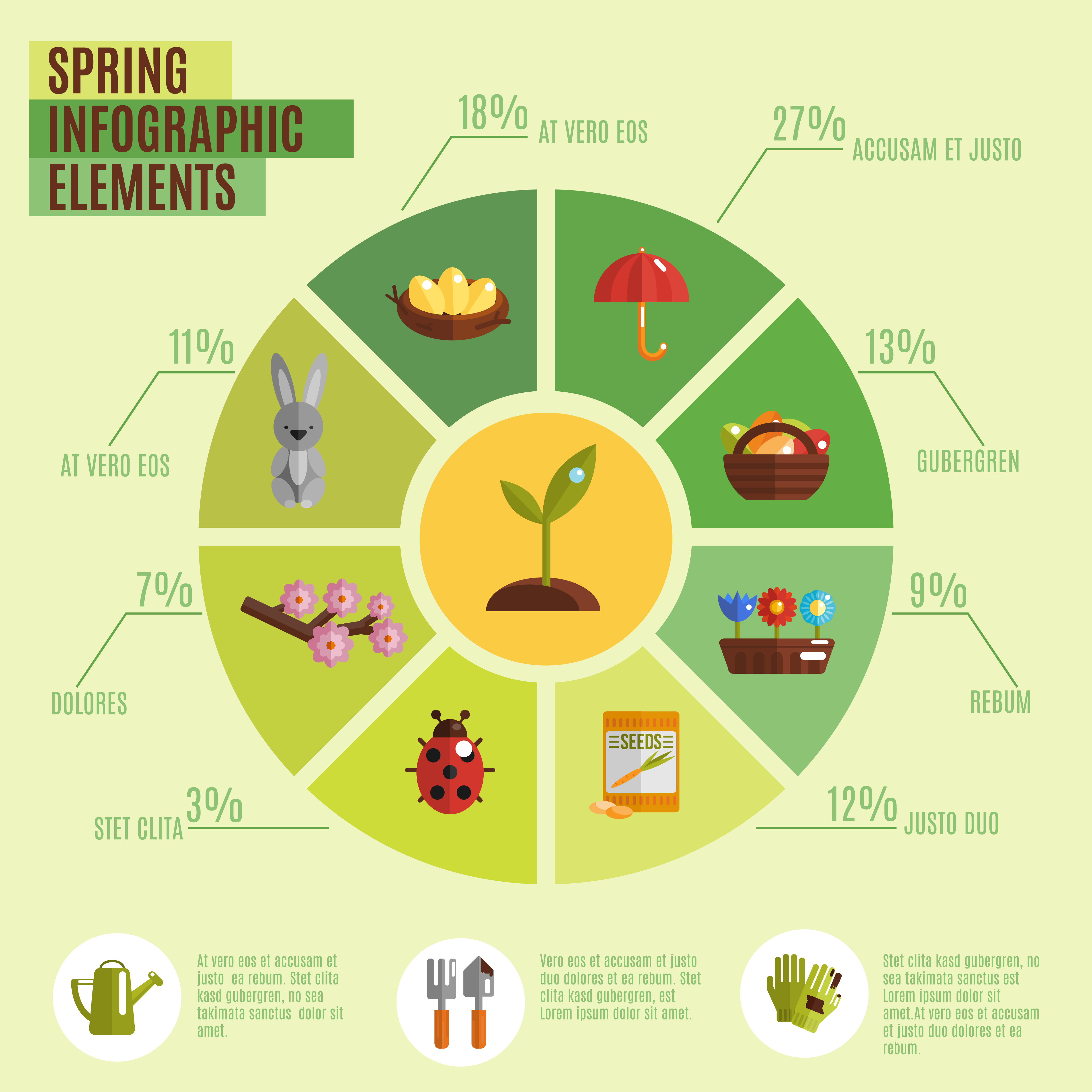 SPRING
INFOGRAPHIC
ELEMENTS

18%
AT VERO EOS

27%
ACCUSAM ET JUSTO

11%
AT VERO EOS

13%
GUBERGREN

7%
DOLORES

9%
REBUM

SEEDS

STET CLITA
3%

12%
JUSTO DUO

At vero eos et accusam et justo ea rebum. Stet clita kasd gubergren, no sea takimata sanctus dolor sit amet.

Vero eos et accusam et justo duo dolores et ea rebum. Stet clita kasd gubergren, est Lorem ipsum dolor sit amet.

Stet clita kasd gubergren, no sea takimata sanctus est Lorem ipsum dolor sit amet.At vero eos et accusam et justo duo dolores et ea rebum.