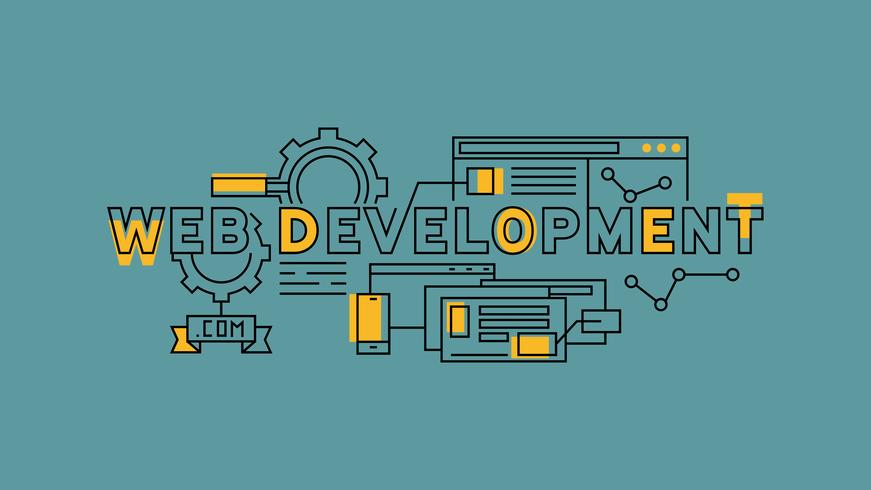 WEB DEVELOPMENT

.COM