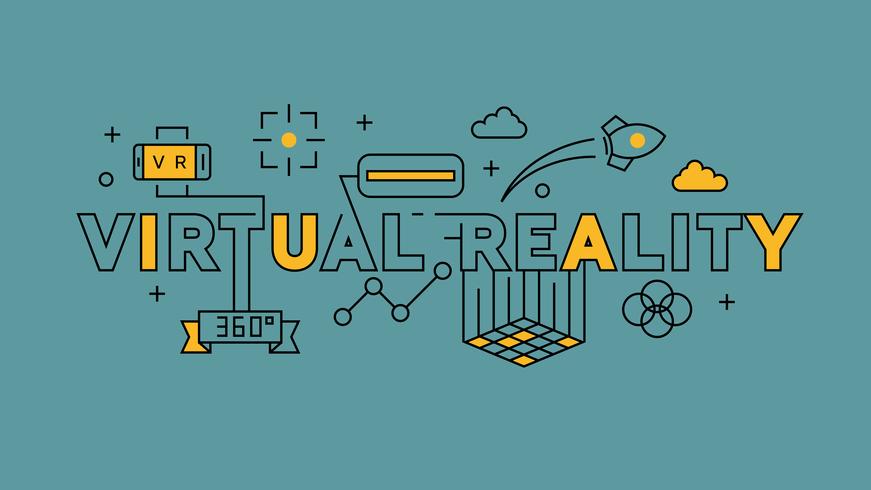 VR

VIRTUAL REALITY

360°