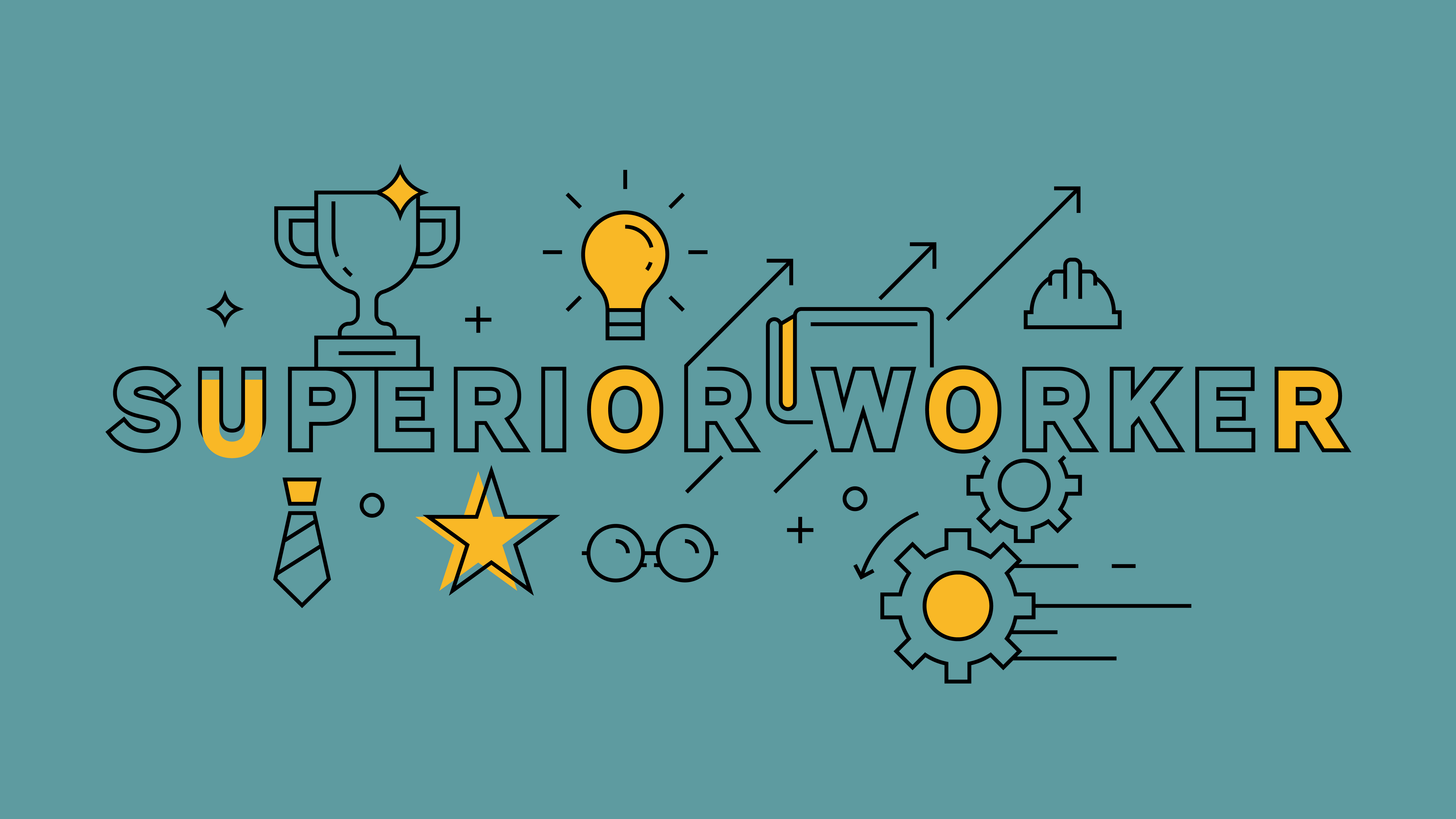 SUPERIOR WORKER