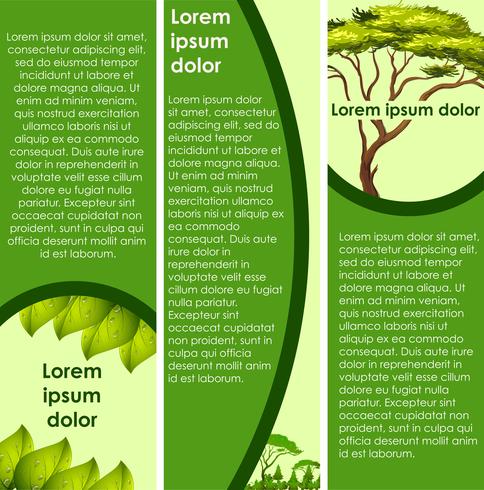 Lorem ipsum dolor sit amet, consectetur adipiscing elit, sed do eiusmod tempor incididunt ut labore et dolore magna aliqua. Ut enim ad minim veniam, quis nostrud exercitation ullamco laboris nisi ut aliquip ex ea commodo consequat. Duis aute irure dolor in reprehenderit in voluptate velit esse cillum dolore eu fugiat nulla pariatur. Excepteur sint occaecat cupidatat non proident, sunt in culpa qui officia deserunt mollit anim id est laborum.

Lorem ipsum dolor

Lorem ipsum dolor

Lorem ipsum dolor sit amet, consectetur adipiscing elit, sed do eiusmod tempor incididunt ut labore et dolore magna aliqua. Ut enim ad minim veniam, quis nostrud exercitation ullamco laboris nisi ut aliquip ex ea commodo consequat. Duis aute irure dolor in reprehenderit in voluptate velit esse cillum dolore eu fugiat nulla pariatur. Excepteur sint occaecat cupidatat non proident, sunt in culpa qui officia deserunt mollit anim id est laborum.

Lorem ipsum dolor

Lorem ipsum dolor sit amet, consectetur adipiscing elit, sed do eiusmod tempor incididunt ut labore et dolore magna aliqua. Ut enim ad minim veniam, quis nostrud exercitation ullamco laboris nisi ut aliquip ex ea commodo consequat. Duis aute irure dolor in reprehenderit in voluptate velit esse cillum dolore eu fugiat nulla pariatur. Excepteur sint occaecat cupidatat non proident, sunt in culpa qui officia deserunt mollit anim id est laborum.