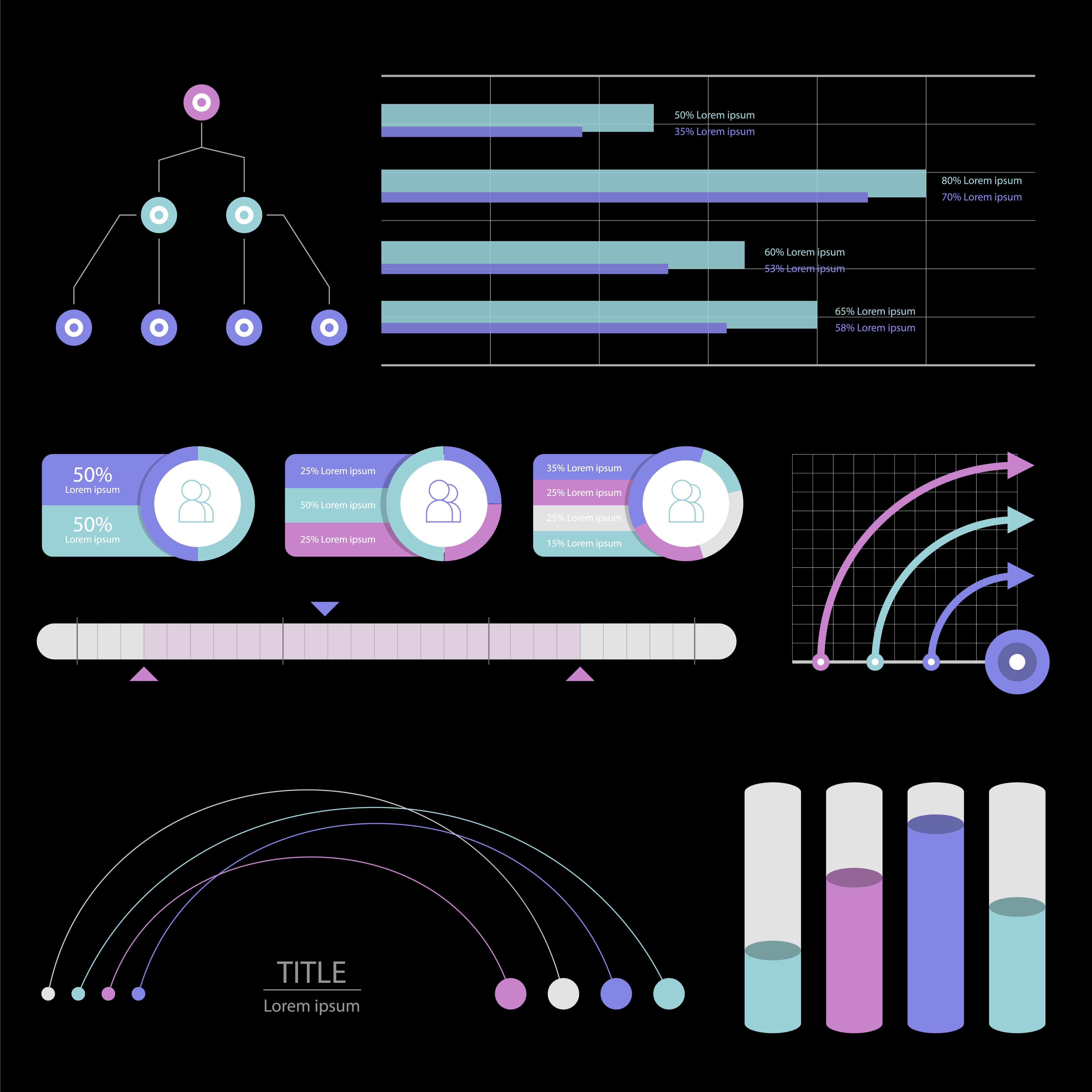 50% Lorem ipsum
35% Lorem ipsum

80% Lorem ipsum
70% Lorem ipsum

60% Lorem ipsum
53% Lorem ipsum

65% Lorem ipsum
58% Lorem ipsum

50%
Lorem ipsum
50%
Lorem ipsum

25% Lorem ipsum
50% Lorem ipsum
25% Lorem ipsum

35% Lorem ipsum
25% Lorem ipsum
25% Lorem ipsum
15% Lorem ipsum

TITLE
Lorem ipsum