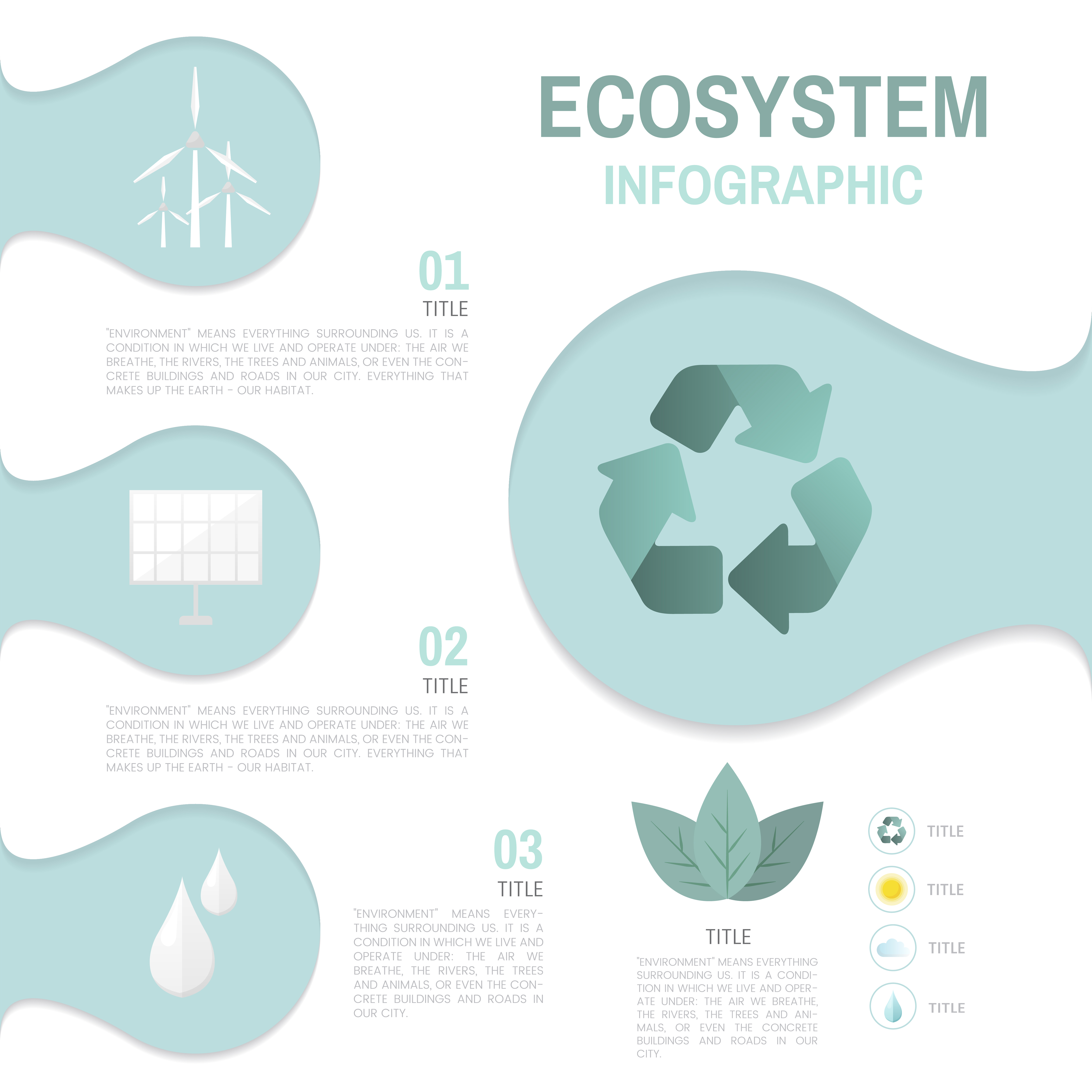 ECOSYSTEM
INFOGRAPHIC

01
TITLE
"ENVIRONMENT" MEANS EVERYTHING SURROUNDING US. IT IS A CONDITION IN WHICH WE LIVE AND OPERATE UNDER: THE AIR WE BREATHE, THE RIVERS, THE TREES AND ANIMALS, OR EVEN THE CONCRETE BUILDINGS AND ROADS IN OUR CITY. EVERYTHING THAT MAKES UP THE EARTH - OUR HABITAT.

02
TITLE
"ENVIRONMENT" MEANS EVERYTHING SURROUNDING US. IT IS A CONDITION IN WHICH WE LIVE AND OPERATE UNDER: THE AIR WE BREATHE, THE RIVERS, THE TREES AND ANIMALS, OR EVEN THE CONCRETE BUILDINGS AND ROADS IN OUR CITY. EVERYTHING THAT MAKES UP THE EARTH - OUR HABITAT.

03
TITLE
"ENVIRONMENT" MEANS EVERYTHING SURROUNDING US. IT IS A CONDITION IN WHICH WE LIVE AND OPERATE UNDER: THE AIR WE BREATHE, THE RIVERS, THE TREES AND ANIMALS, OR EVEN THE CONCRETE BUILDINGS AND ROADS IN OUR CITY.

TITLE
"ENVIRONMENT" MEANS EVERYTHING SURROUNDING US. IT IS A CONDITION IN WHICH WE LIVE AND OPERATE UNDER: THE AIR WE BREATHE, THE RIVERS, THE TREES AND ANIMALS, OR EVEN THE CONCRETE BUILDINGS AND ROADS IN OUR CITY.

TITLE
TITLE
TITLE
TITLE