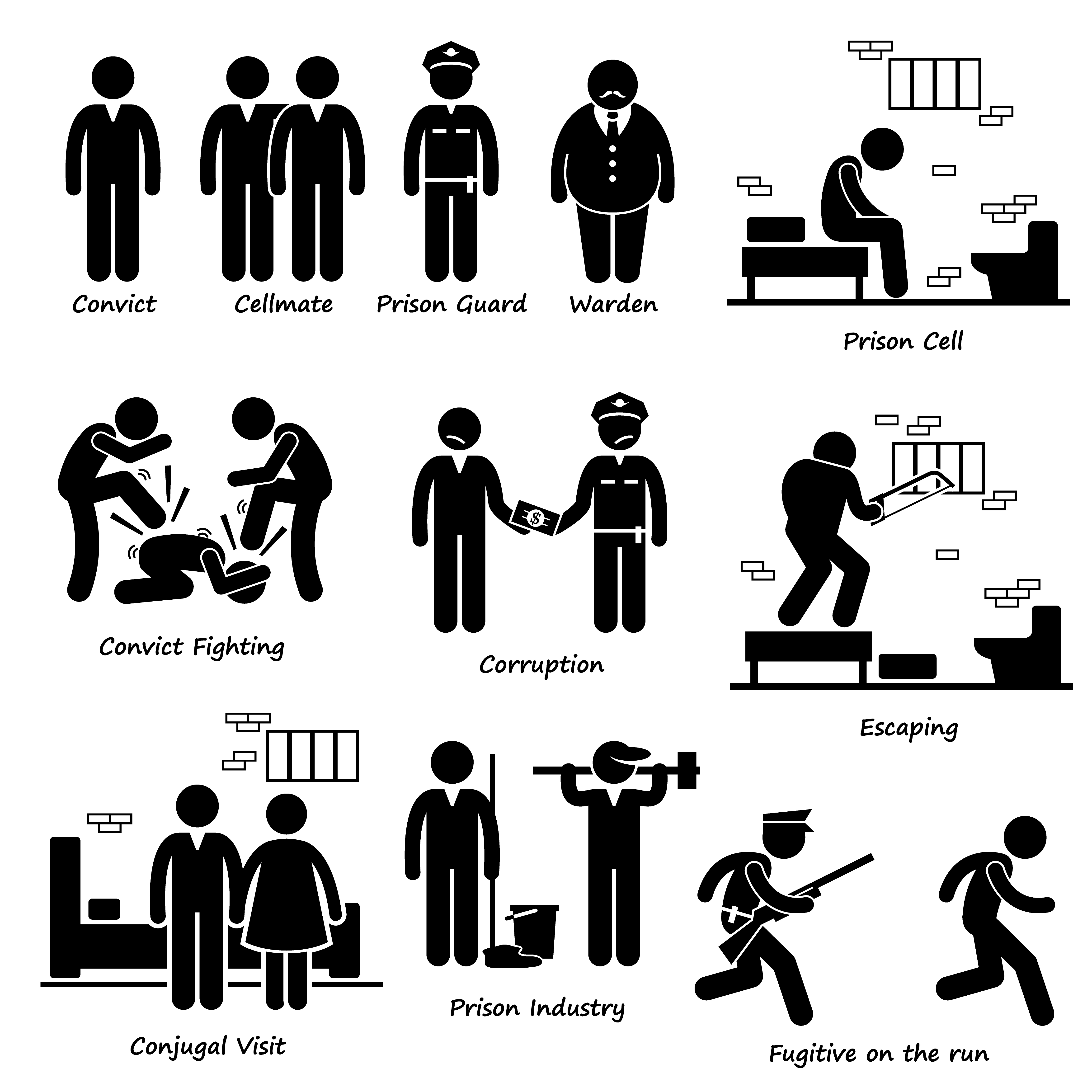 Convict

Cellmate

Prison Guard

Warden

Prison Cell

Convict Fighting

$

Corruption

Escaping

Conjugal Visit

Prison Industry

Fugitive on the run