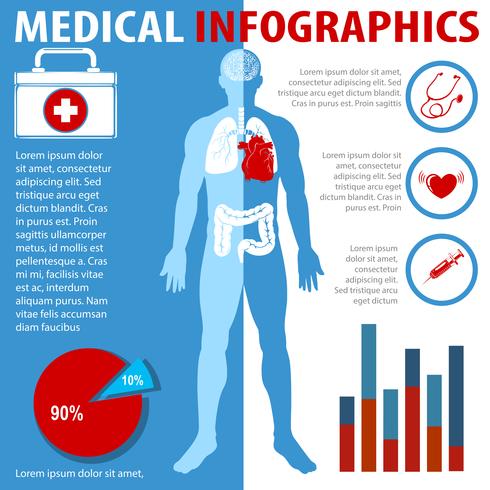 MEDICAL INFOGRAPHICS

Lorem ipsum dolor sit amet, consectetur adipiscing elit. Sed tristique arcu eget dictum blandit. Cras in purus est. Proin sagittis ullamcorper metus, id mollis est pellentesque a. Cras mi mi, facilisis vitae est ac, interdum aliquam purus. Nam vitae felis accumsan diam faucibus

10%

90%

Lorem ipsum dolor sit amet,

Lorem ipsum dolor sit amet, consectetur adipiscing elit. Sed tristique arcu eget dictum blandit. Cras in purus est. Proin sagittis

Lorem ipsum dolor sit amet, consectetur adipiscing elit. Sed tristique arcu eget dictum blandit. Cras in purus est. Proin

Lorem ipsum dolor sit amet, consectetur adipiscing elit. Sed tristique arcu eget dictum