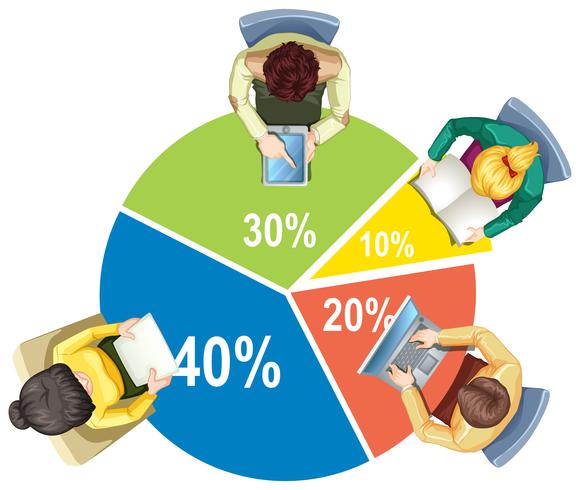 30%
10%
20%
40%