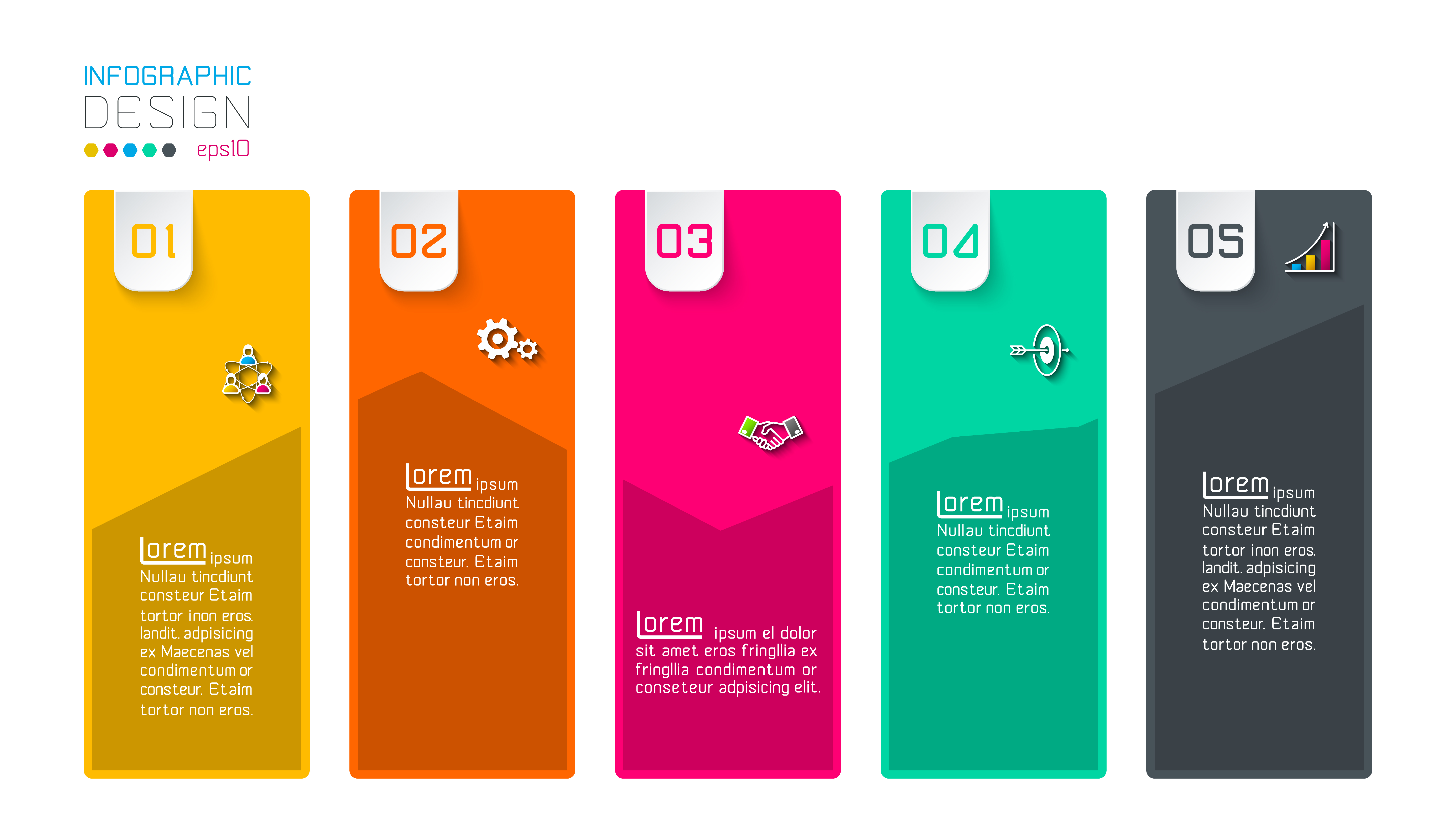 INFOGRAPHIC
DESIGN
eps10

01

lorem ipsum
Nullau tincdiunt consteur Etaim tortor inon eros. landit. adpisicing ex Maecenas vel condimentum or consteur. Etaim tortor non eros.

02

lorem ipsum
Nullau tincdiunt consteur Etaim condimentum or consteur. Etaim tortor non eros.

03

lorem ipsum el dolor sit amet eros fringllia ex fringllia condimentum or conseteur adpisicing elit.

04

lorem ipsum
Nullau tincdiunt consteur Etaim condimentum or consteur. Etaim tortor non eros.

05

lorem ipsum
Nullau tincdiunt consteur Etaim tortor inon eros. landit. adpisicing ex Maecenas vel condimentum or consteur. Etaim tortor non eros.