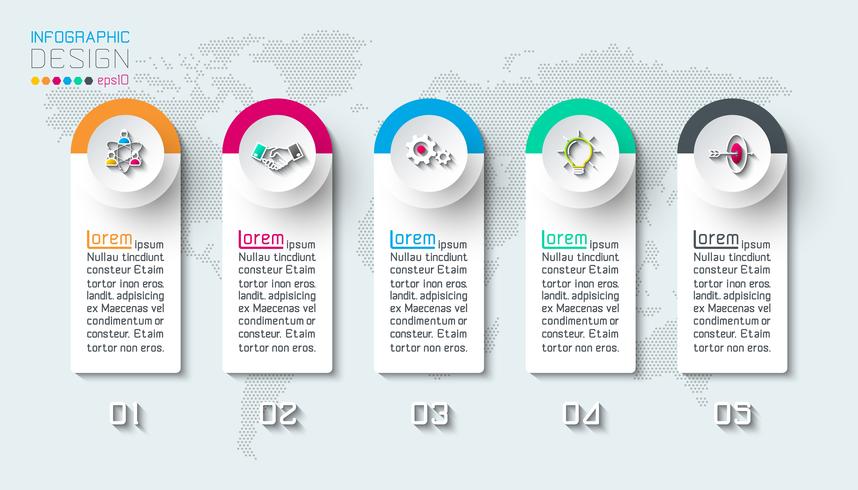 INFOGRAPHIC
DESIGN
eps10

Lorem ipsum
Nullau tincdiunt consteur Etaim tortor inon eros. landit. adpisicing ex Maecenas vel condimentum or consteur. Etaim tortor non eros.

01

Lorem ipsum
Nullau tincdiunt consteur Etaim tortor inon eros. landit. adpisicing ex Maecenas vel condimentum or consteur. Etaim tortor non eros.

02

Lorem ipsum
Nullau tincdiunt consteur Etaim tortor inon eros. landit. adpisicing ex Maecenas vel condimentum or consteur. Etaim tortor non eros.

03

Lorem ipsum
Nullau tincdiunt consteur Etaim tortor inon eros. landit. adpisicing ex Maecenas vel condimentum or consteur. Etaim tortor non eros.

04

Lorem ipsum
Nullau tincdiunt consteur Etaim tortor inon eros. landit. adpisicing ex Maecenas vel condimentum or consteur. Etaim tortor non eros.

05