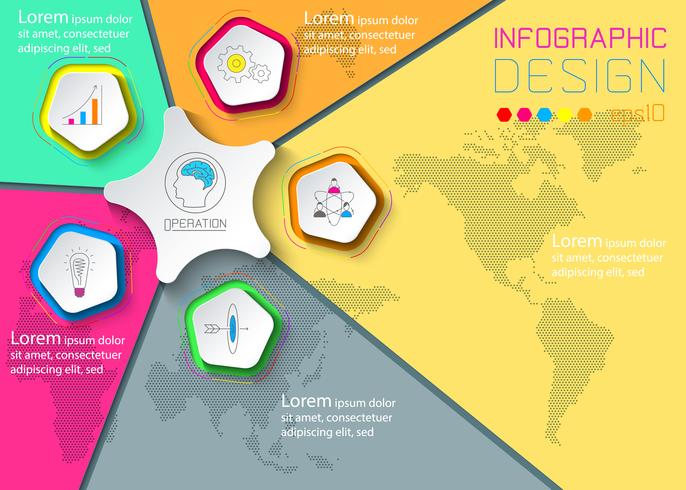 Lorem ipsum dolor sit amet, consectetuer adipiscing elit, sed

Lorem ipsum dolor sit amet, consectetuer adipiscing elit, sed

INFOGRAPHIC DESIGN

eps10

OPERATION

Lorem ipsum dolor sit amet, consectetuer adipiscing elit, sed

Lorem ipsum dolor sit amet, consectetuer adipiscing elit, sed

Lorem ipsum dolor sit amet, consectetuer adipiscing elit, sed