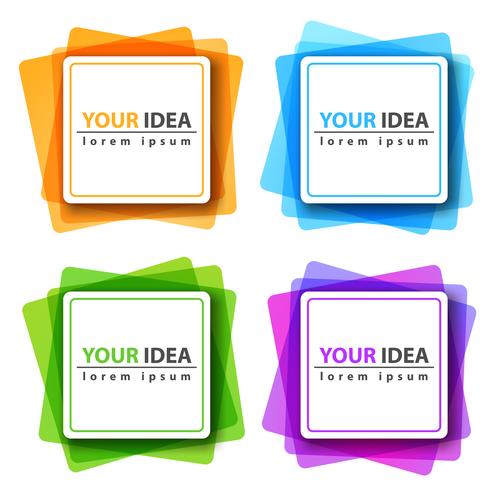 YOUR IDEA
lorem ipsum

YOUR IDEA
lorem ipsum

YOUR IDEA
lorem ipsum

YOUR IDEA
lorem ipsum