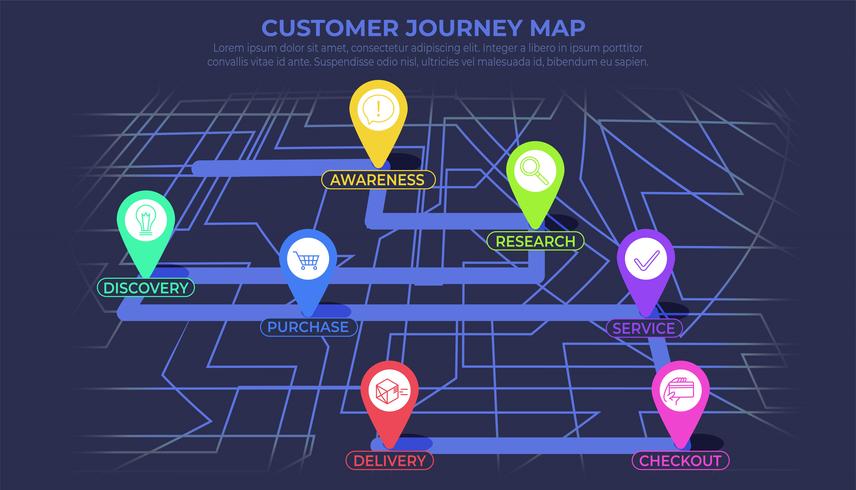 CUSTOMER JOURNEY MAP

Lorem ipsum dolor sit amet, consectetur adipiscing elit. Integer a libero in ipsum porttitor convallis vitae id ante. Suspendisse odio nisl, ultricies vel malesuada id, bibendum eu sapien.

AWARENESS

RESEARCH

DISCOVERY

PURCHASE

SERVICE

DELIVERY

CHECKOUT