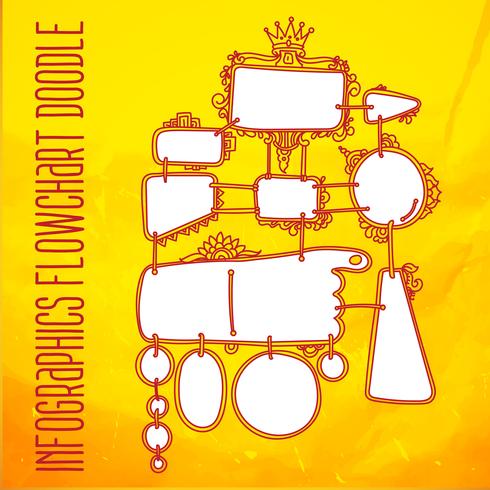 INFOGRAPHICS FLOWCHART DOODLE