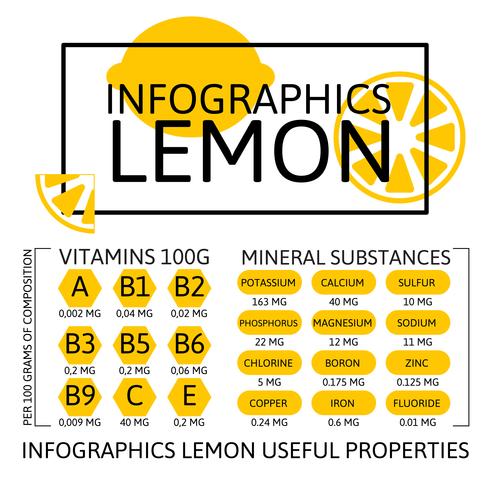 INFOGRAPHICS
LEMON

PER 100 GRAMS OF COMPOSITION

VITAMINS 100G

A
0,002 MG

B1
0,04 MG

B2
0,02 MG

B3
0,2 MG

B5
0,2 MG

B6
0,06 MG

B9
0,009 MG

C
40 MG

E
0,2 MG

MINERAL SUBSTANCES

POTASSIUM
163 MG

CALCIUM
40 MG

SULFUR
10 MG

PHOSPHORUS
22 MG

MAGNESIUM
12 MG

SODIUM
11 MG

CHLORINE
5 MG

BORON
0.175 MG

ZINC
0.125 MG

COPPER
0.24 MG

IRON
0.6 MG

FLUORIDE
0.01 MG

INFOGRAPHICS LEMON USEFUL PROPERTIES