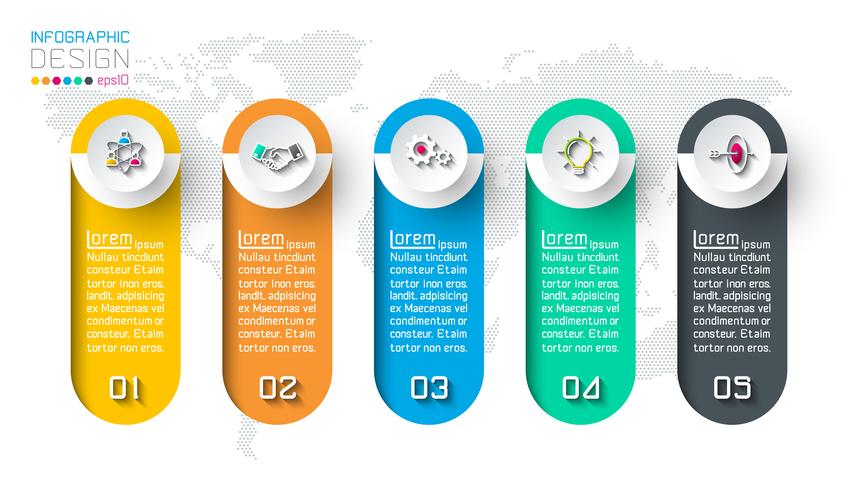 INFOGRAPHIC
DESIGN
eps10

Lorem ipsum
Nullau tincdiunt consteur Etaim tortor inon eros. landit. adpisicing ex Maecenas vel condimentum or consteur. Etaim tortor non eros.

01

Lorem ipsum
Nullau tincdiunt consteur Etaim tortor inon eros. landit. adpisicing ex Maecenas vel condimentum or consteur. Etaim tortor non eros.

02

Lorem ipsum
Nullau tincdiunt consteur Etaim tortor inon eros. landit. adpisicing ex Maecenas vel condimentum or consteur. Etaim tortor non eros.

03

Lorem ipsum
Nullau tincdiunt consteur Etaim tortor inon eros. landit. adpisicing ex Maecenas vel condimentum or consteur. Etaim tortor non eros.

04

Lorem ipsum
Nullau tincdiunt consteur Etaim tortor inon eros. landit. adpisicing ex Maecenas vel condimentum or consteur. Etaim tortor non eros.

05