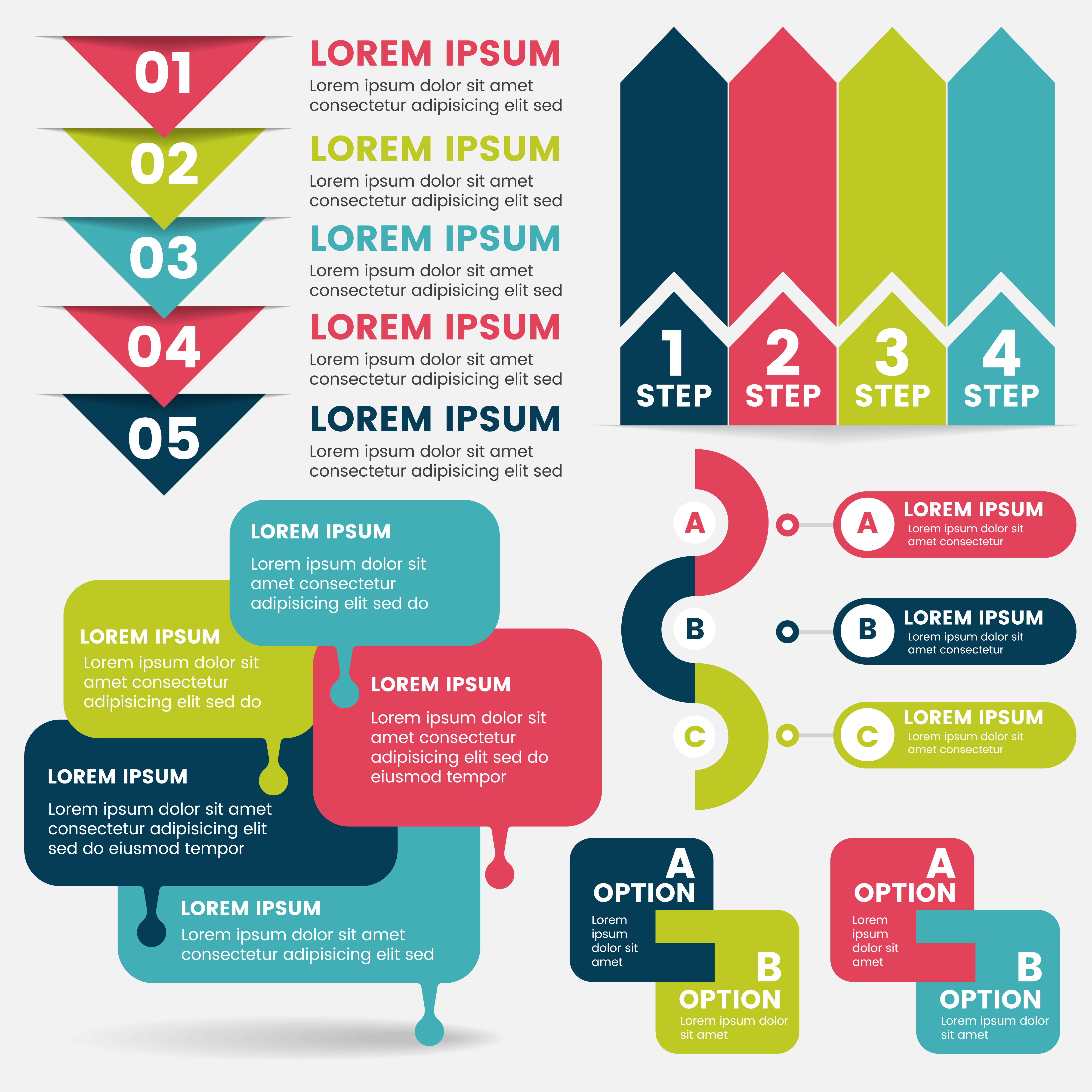 01
LOREM IPSUM
Lorem ipsum dolor sit amet consectetur adipisicing elit sed

02
LOREM IPSUM
Lorem ipsum dolor sit amet consectetur adipisicing elit sed

03
LOREM IPSUM
Lorem ipsum dolor sit amet consectetur adipisicing elit sed

04
LOREM IPSUM
Lorem ipsum dolor sit amet consectetur adipisicing elit sed

05
LOREM IPSUM
Lorem ipsum dolor sit amet consectetur adipisicing elit sed

1 STEP
2 STEP
3 STEP
4 STEP

LOREM IPSUM
Lorem ipsum dolor sit amet consectetur adipisicing elit sed do

LOREM IPSUM
Lorem ipsum dolor sit amet consectetur adipisicing elit sed do

LOREM IPSUM
Lorem ipsum dolor sit amet consectetur adipisicing elit sed do eiusmod tempor

LOREM IPSUM
Lorem ipsum dolor sit amet consectetur adipisicing elit sed do eiusmod tempor

LOREM IPSUM
Lorem ipsum dolor sit amet consectetur adipisicing elit sed

A
B
C

A
LOREM IPSUM
Lorem ipsum dolor sit amet consectetur

B
LOREM IPSUM
Lorem ipsum dolor sit amet consectetur

C
LOREM IPSUM
Lorem ipsum dolor sit amet consectetur

A
OPTION
Lorem ipsum dolor sit amet

B
OPTION
Lorem ipsum dolor sit amet

A
OPTION
Lorem ipsum dolor sit amet

B
OPTION
Lorem ipsum dolor sit amet