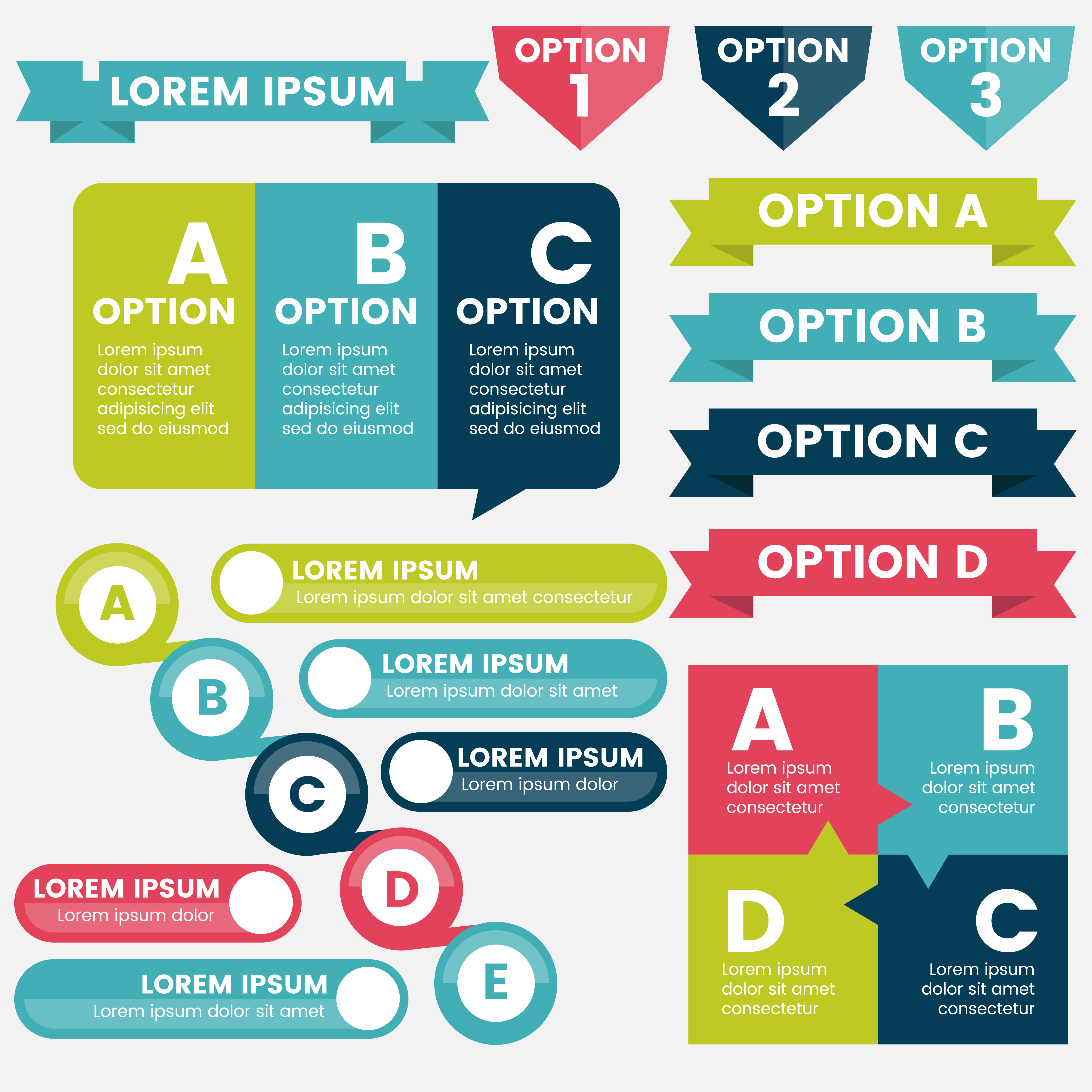 LOREM IPSUM

OPTION 1

OPTION 2

OPTION 3

A
OPTION
Lorem ipsum dolor sit amet consectetur adipisicing elit sed do eiusmod

B
OPTION
Lorem ipsum dolor sit amet consectetur adipisicing elit sed do eiusmod

C
OPTION
Lorem ipsum dolor sit amet consectetur adipisicing elit sed do eiusmod

OPTION A

OPTION B

OPTION C

OPTION D

A
LOREM IPSUM
Lorem ipsum dolor sit amet consectetur

B
LOREM IPSUM
Lorem ipsum dolor sit amet

C
LOREM IPSUM
Lorem ipsum dolor

D
LOREM IPSUM
Lorem ipsum dolor

E
LOREM IPSUM
Lorem ipsum dolor sit amet

A
Lorem ipsum dolor sit amet consectetur

B
Lorem ipsum dolor sit amet consectetur

D
Lorem ipsum dolor sit amet consectetur

C
Lorem ipsum dolor sit amet consectetur