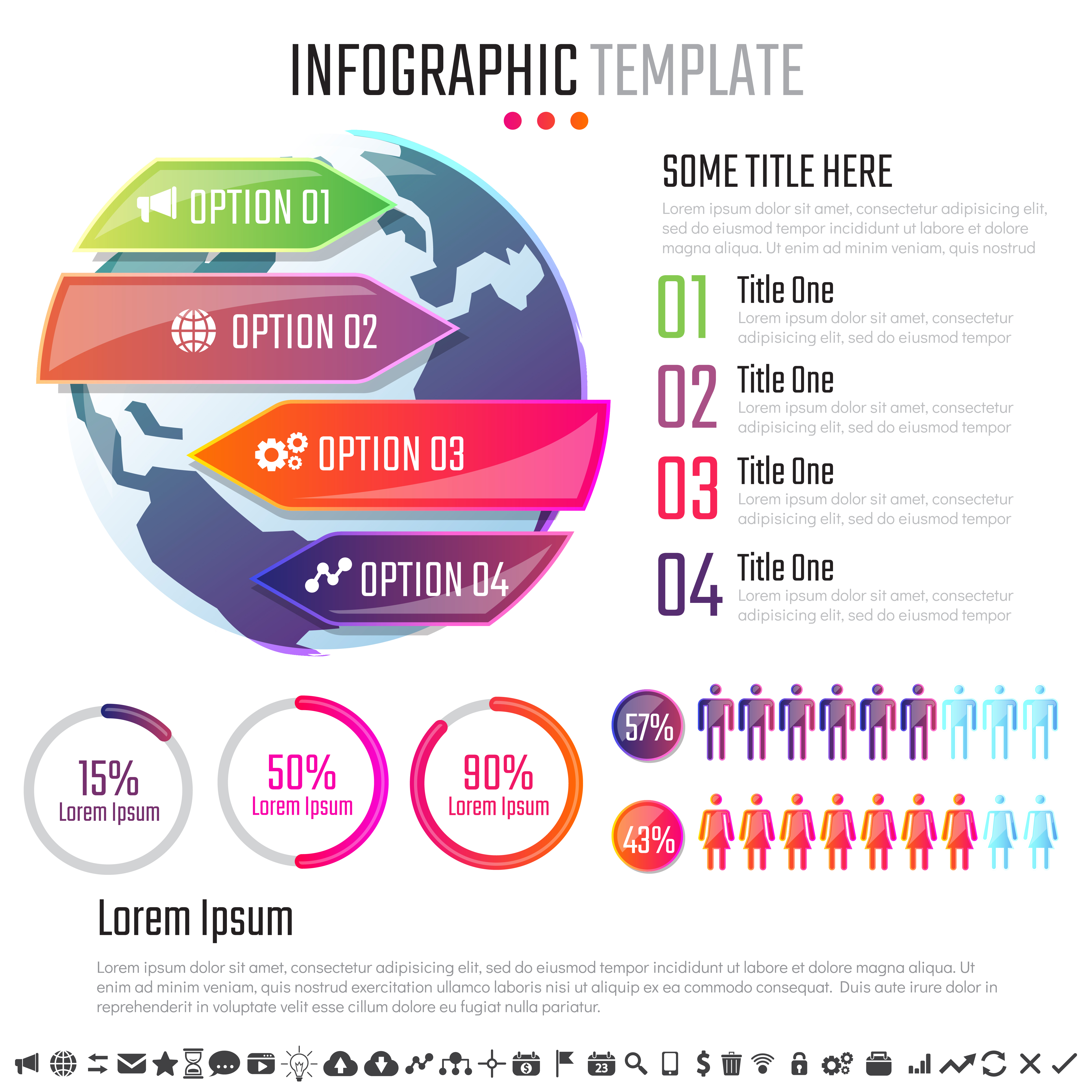 INFOGRAPHIC TEMPLATE

OPTION 01

OPTION 02

OPTION 03

OPTION 04

SOME TITLE HERE

Lorem ipsum dolor sit amet, consectetur adipisicing elit, sed do eiusmod tempor incididunt ut labore et dolore magna aliqua. Ut enim ad minim veniam, quis nostrud

01 Title One
Lorem ipsum dolor sit amet, consectetur adipisicing elit, sed do eiusmod tempor

02 Title One
Lorem ipsum dolor sit amet, consectetur adipisicing elit, sed do eiusmod tempor

03 Title One
Lorem ipsum dolor sit amet, consectetur adipisicing elit, sed do eiusmod tempor

04 Title One
Lorem ipsum dolor sit amet, consectetur adipisicing elit, sed do eiusmod tempor

15%
Lorem Ipsum

50%
Lorem Ipsum

90%
Lorem Ipsum

57%

43%

Lorem Ipsum

Lorem ipsum dolor sit amet, consectetur adipisicing elit, sed do eiusmod tempor incididunt ut labore et dolore magna aliqua. Ut enim ad minim veniam, quis nostrud exercitation ullamco laboris nisi ut aliquip ex ea commodo consequat. Duis aute irure dolor in reprehenderit in voluptate velit esse cillum dolore eu fugiat nulla pariatur.

23