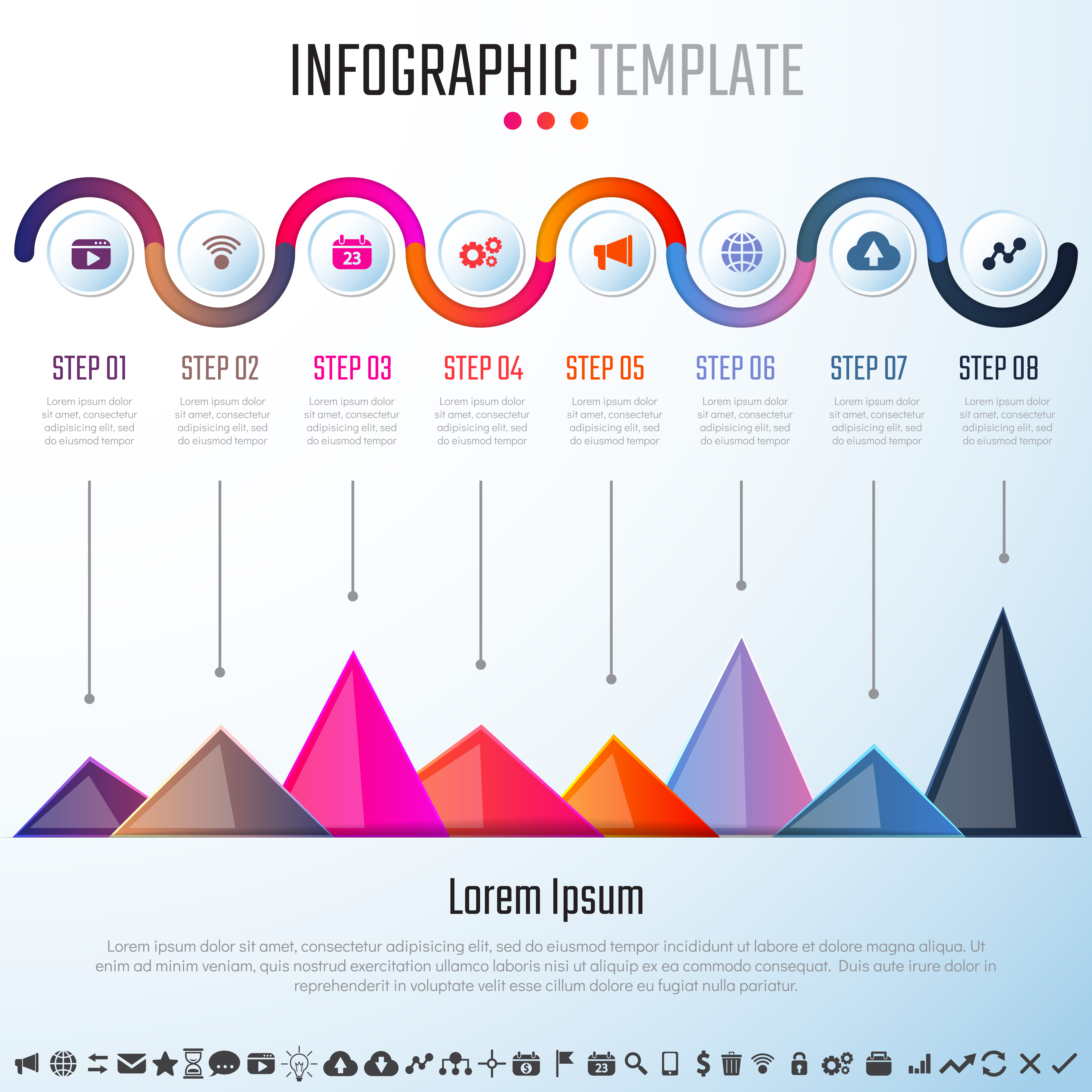 INFOGRAPHIC TEMPLATE

23

STEP 01
Lorem ipsum dolor sit amet, consectetur adipisicing elit, sed do eiusmod tempor

STEP 02
Lorem ipsum dolor sit amet, consectetur adipisicing elit, sed do eiusmod tempor

STEP 03
Lorem ipsum dolor sit amet, consectetur adipisicing elit, sed do eiusmod tempor

STEP 04
Lorem ipsum dolor sit amet, consectetur adipisicing elit, sed do eiusmod tempor

STEP 05
Lorem ipsum dolor sit amet, consectetur adipisicing elit, sed do eiusmod tempor

STEP 06
Lorem ipsum dolor sit amet, consectetur adipisicing elit, sed do eiusmod tempor

STEP 07
Lorem ipsum dolor sit amet, consectetur adipisicing elit, sed do eiusmod tempor

STEP 08
Lorem ipsum dolor sit amet, consectetur adipisicing elit, sed do eiusmod tempor

Lorem Ipsum

Lorem ipsum dolor sit amet, consectetur adipisicing elit, sed do eiusmod tempor incididunt ut labore et dolore magna aliqua. Ut enim ad minim veniam, quis nostrud exercitation ullamco laboris nisi ut aliquip ex ea commodo consequat. Duis aute irure dolor in reprehenderit in voluptate velit esse cillum dolore eu fugiat nulla pariatur.

23