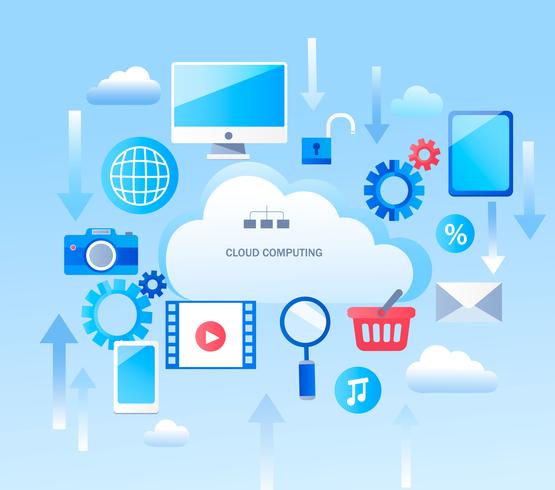 CLOUD COMPUTING

%