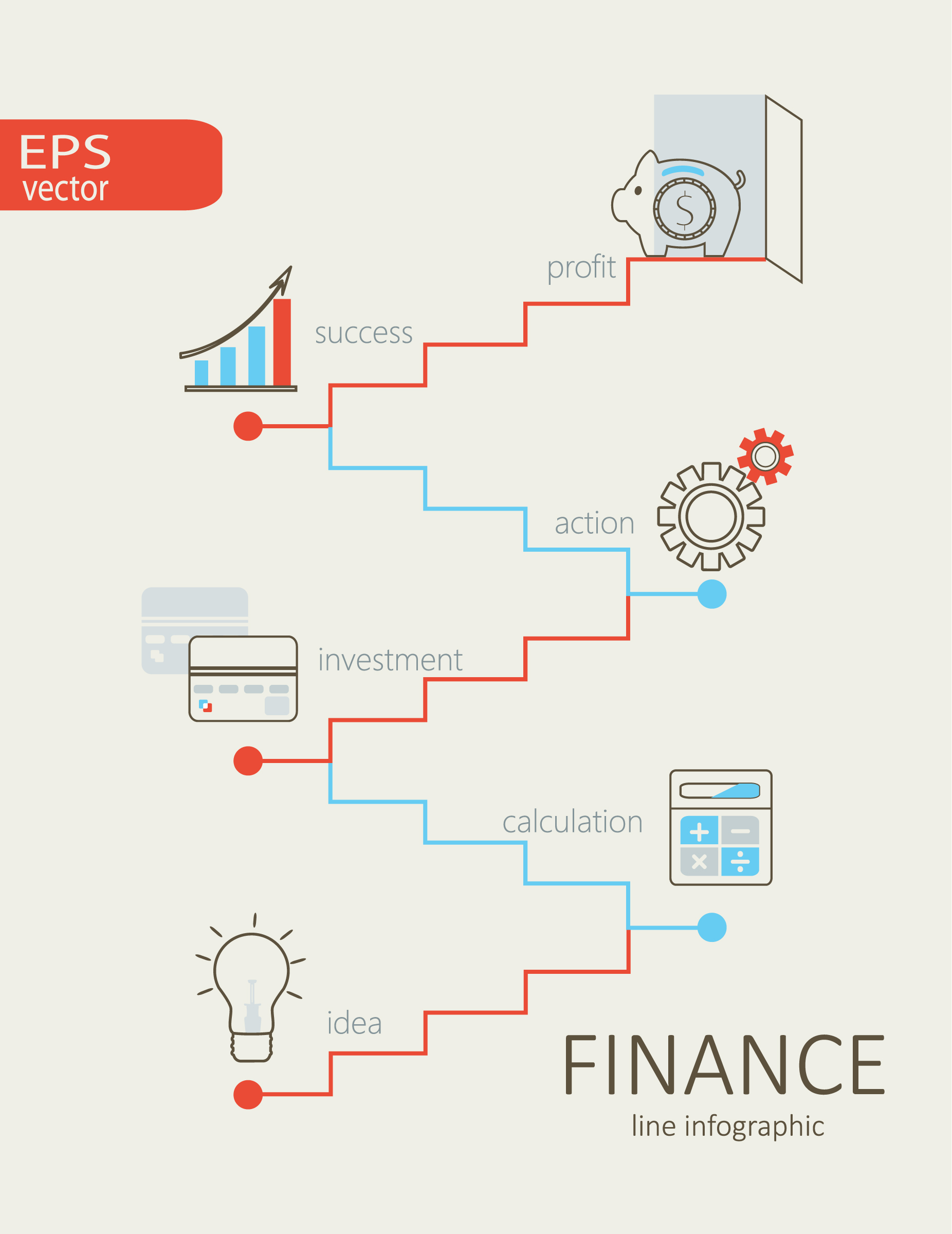 EPS
vector

profit

success

action

investment

calculation

idea

FINANCE
line infographic