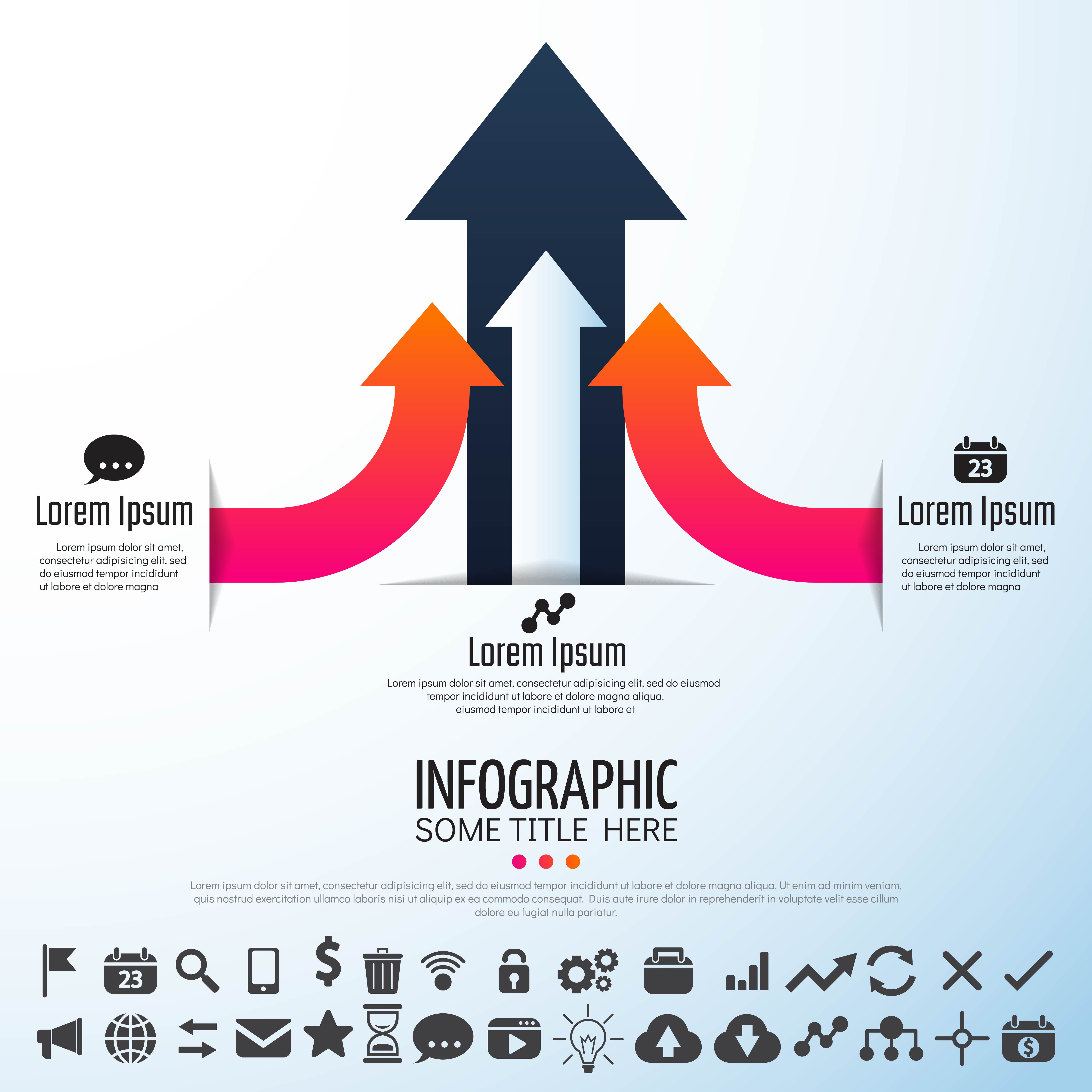 Lorem Ipsum

Lorem ipsum dolor sit amet, consectetur adipisicing elit, sed do eiusmod tempor incididunt ut labore et dolore magna

23

Lorem Ipsum

Lorem ipsum dolor sit amet, consectetur adipisicing elit, sed do eiusmod tempor incididunt ut labore et dolore magna

Lorem Ipsum

Lorem ipsum dolor sit amet, consectetur adipisicing elit, sed do eiusmod tempor incididunt ut labore et dolore magna aliqua. eiusmod tempor incididunt ut labore et

INFOGRAPHIC

SOME TITLE HERE

Lorem ipsum dolor sit amet, consectetur adipisicing elit, sed do eiusmod tempor incididunt ut labore et dolore magna aliqua. Ut enim ad minim veniam, quis nostrud exercitation ullamco laboris nisi ut aliquip ex ea commodo consequat. Duis aute irure dolor in reprehenderit in voluptate velit esse cillum dolore eu fugiat nulla pariatur.

23

$

$