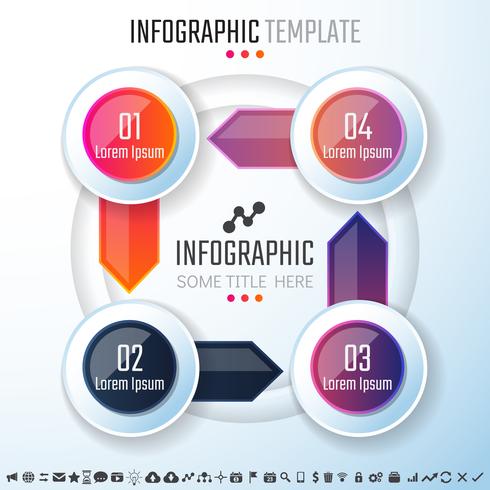 INFOGRAPHIC TEMPLATE

01
Lorem Ipsum

04
Lorem Ipsum

INFOGRAPHIC
SOME TITLE HERE

02
Lorem Ipsum

03
Lorem Ipsum