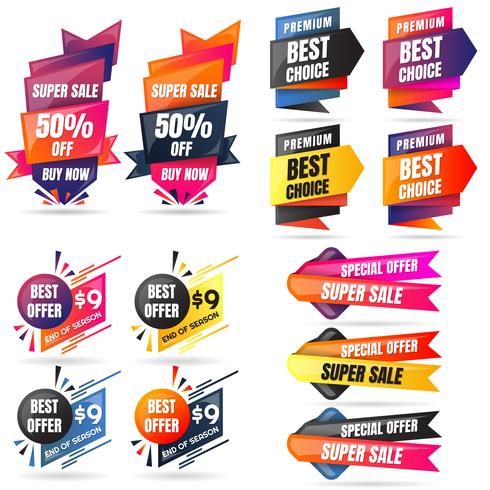 SUPER SALE
50% OFF
BUY NOW

SUPER SALE
50% OFF
BUY NOW

PREMIUM
BEST CHOICE

PREMIUM
BEST CHOICE

PREMIUM
BEST CHOICE

PREMIUM
BEST CHOICE

BEST OFFER
$9
END OF SEASON

BEST OFFER
$9
END OF SEASON

BEST OFFER
$9
END OF SEASON

BEST OFFER
$9
END OF SEASON

SPECIAL OFFER
SUPER SALE

SPECIAL OFFER
SUPER SALE

SPECIAL OFFER
SUPER SALE