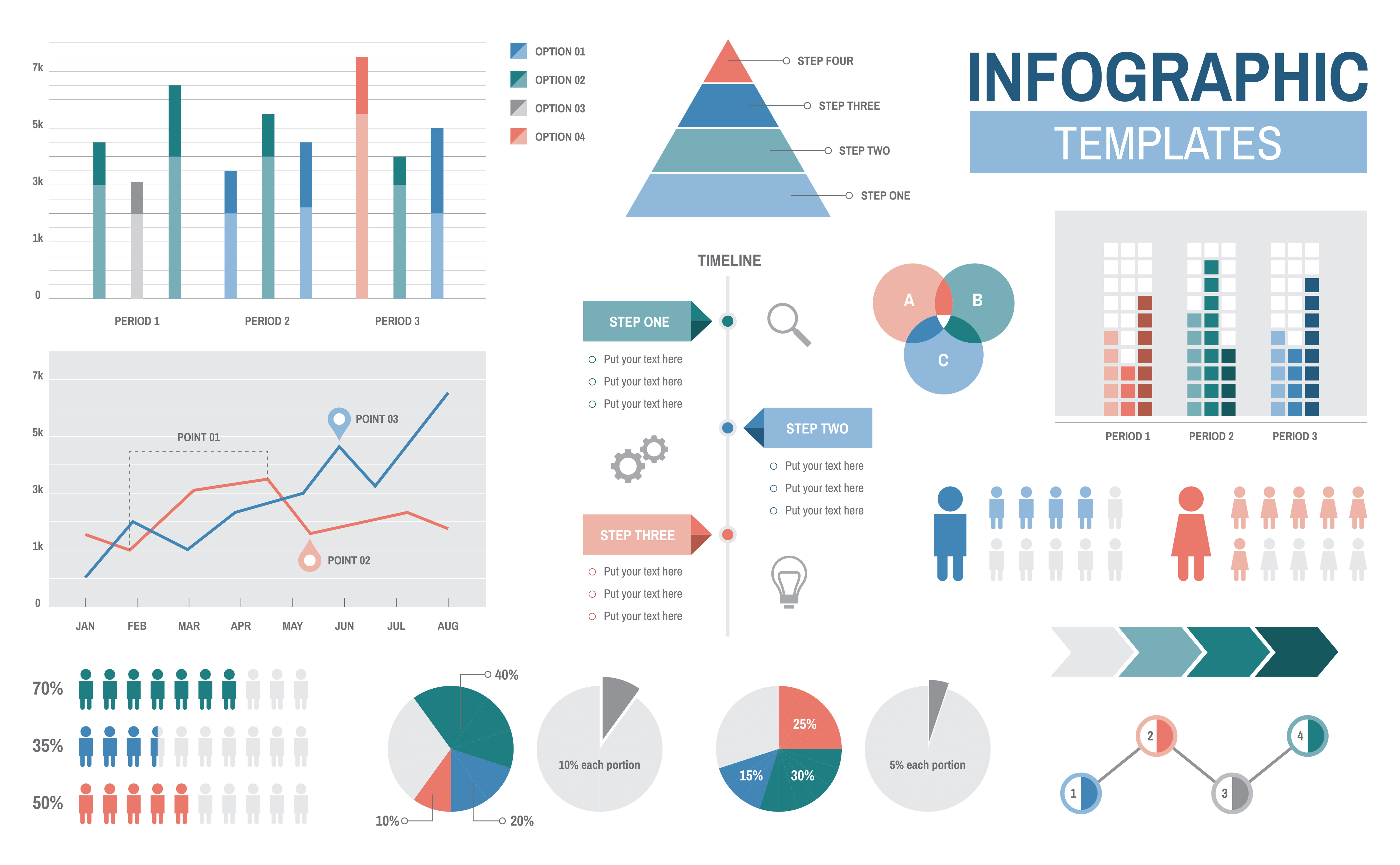 7k
5k
3k
1k
0
PERIOD 1
PERIOD 2
PERIOD 3

OPTION 01
OPTION 02
OPTION 03
OPTION 04

STEP FOUR
STEP THREE
STEP TWO
STEP ONE

INFOGRAPHIC
TEMPLATES

7k
5k
3k
1k
0
POINT 01
POINT 02
POINT 03
JAN
FEB
MAR
APR
MAY
JUN
JUL
AUG

TIMELINE

STEP ONE
Put your text here
Put your text here
Put your text here

STEP TWO
Put your text here
Put your text here
Put your text here

STEP THREE
Put your text here
Put your text here
Put your text here

A
B
C

PERIOD 1
PERIOD 2
PERIOD 3

70%
35%
50%

40%
10%
20%
10% each portion
25%
15%
30%
5% each portion

1
2
3
4