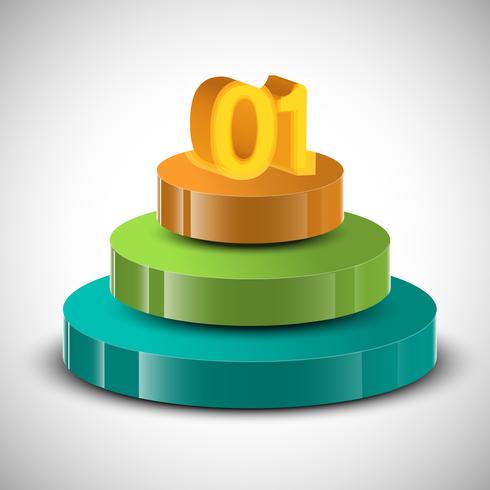 01