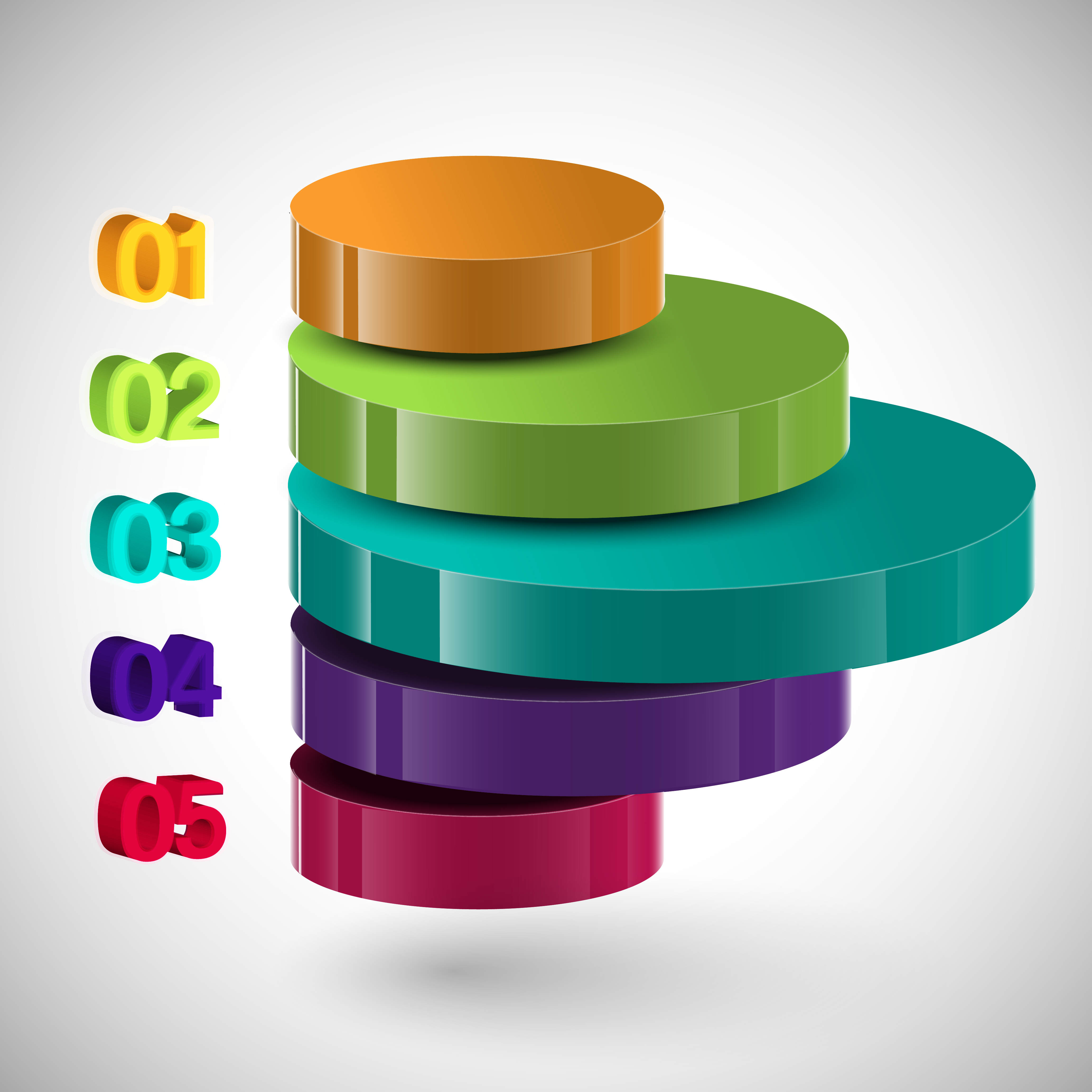 01
02
03
04
05