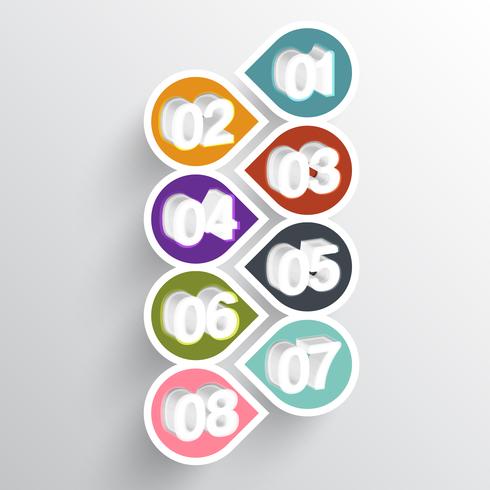 01

02

03

04

05

06

07

08