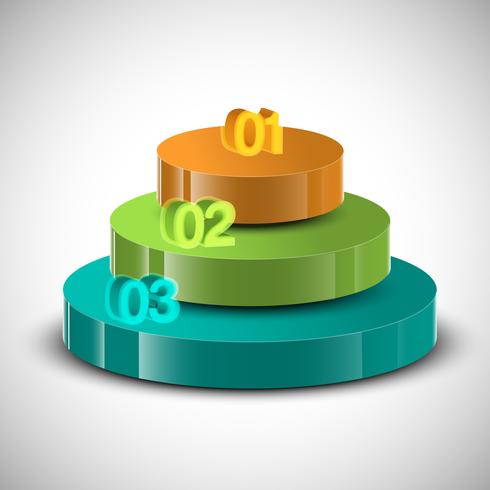 01
02
03