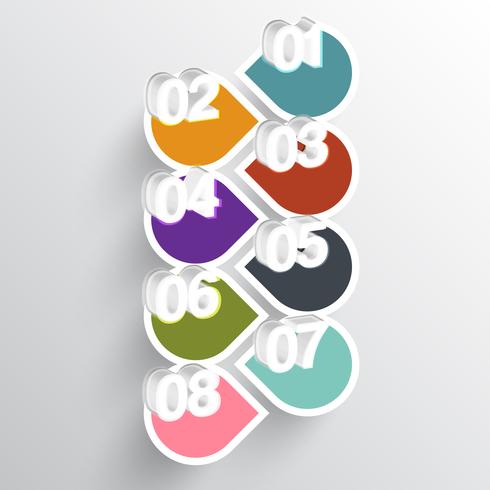 01

02

03

04

05

06

07

08