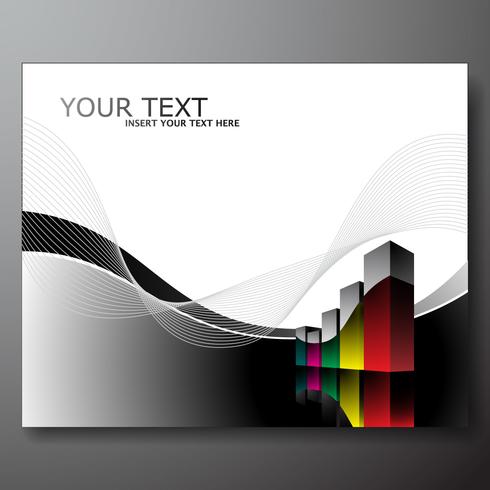 YOUR TEXT
INSERT YOUR TEXT HERE