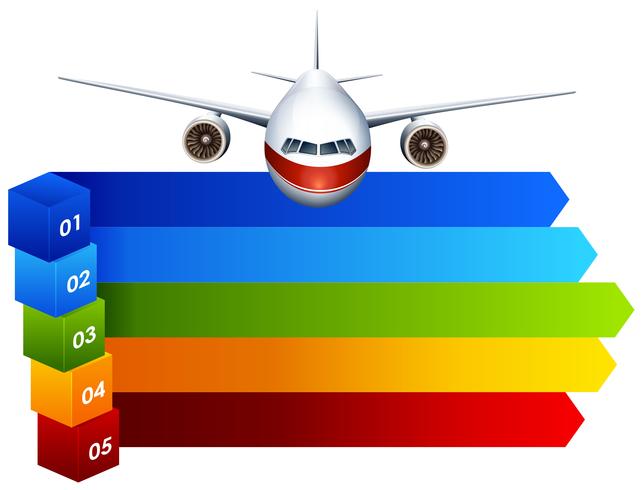 01
02
03
04
05