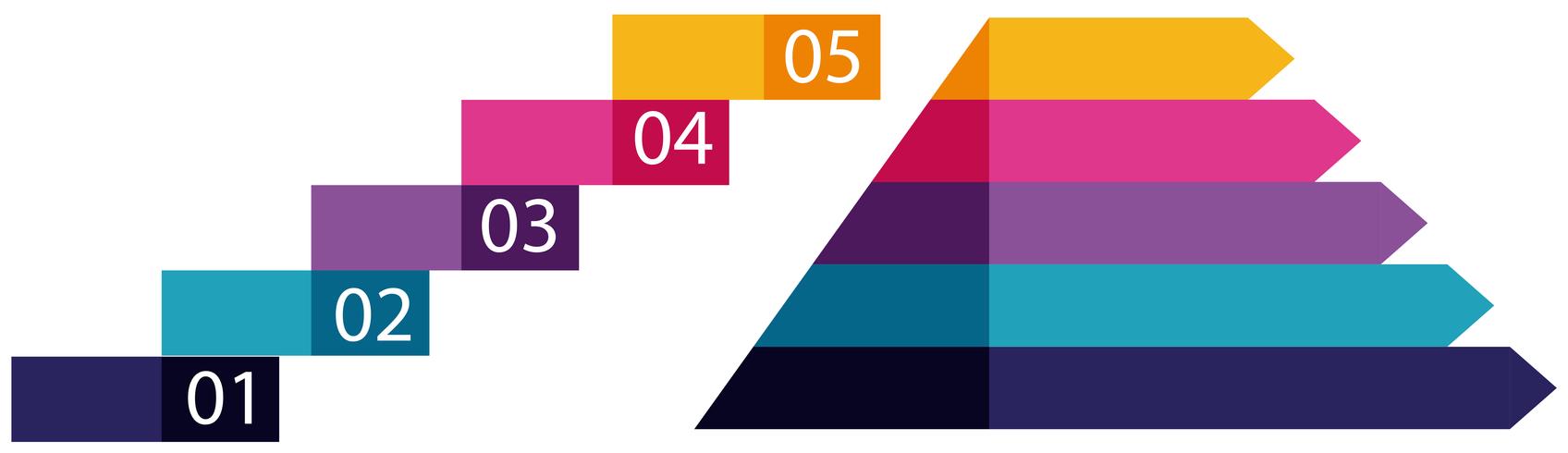 05
04
03
02
01