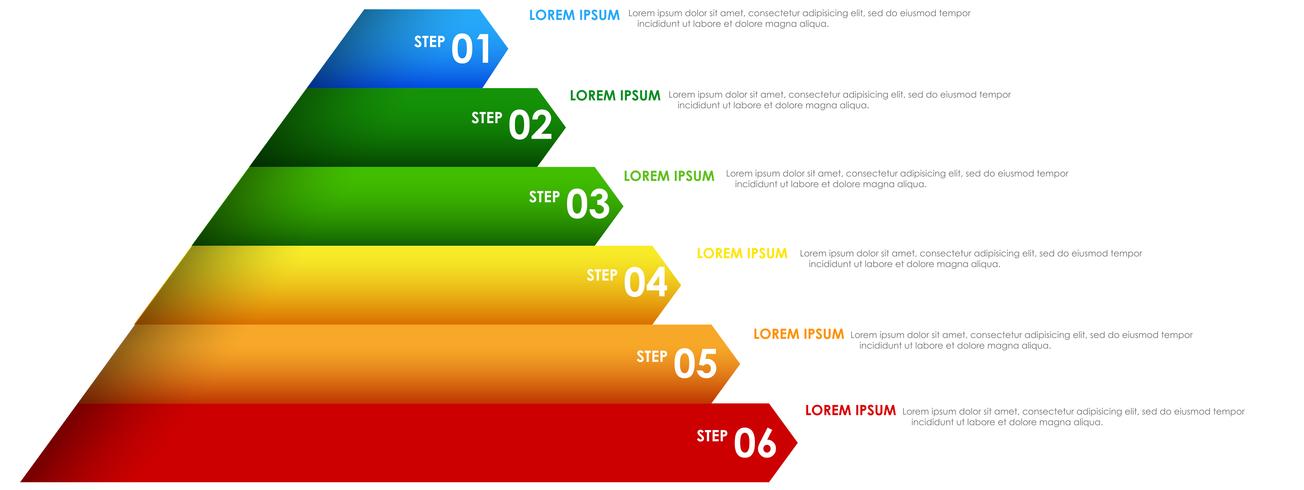 STEP 01

LOREM IPSUM Lorem ipsum dolor sit amet, consectetur adipisicing elit, sed do eiusmod tempor incididunt ut labore et dolore magna aliqua.

STEP 02

LOREM IPSUM Lorem ipsum dolor sit amet, consectetur adipisicing elit, sed do eiusmod tempor incididunt ut labore et dolore magna aliqua.

STEP 03

LOREM IPSUM Lorem ipsum dolor sit amet, consectetur adipisicing elit, sed do eiusmod tempor incididunt ut labore et dolore magna aliqua.

STEP 04

LOREM IPSUM Lorem ipsum dolor sit amet, consectetur adipisicing elit, sed do eiusmod tempor incididunt ut labore et dolore magna aliqua.

STEP 05

LOREM IPSUM Lorem ipsum dolor sit amet, consectetur adipisicing elit, sed do eiusmod tempor incididunt ut labore et dolore magna aliqua.

STEP 06

LOREM IPSUM Lorem ipsum dolor sit amet, consectetur adipisicing elit, sed do eiusmod tempor incididunt ut labore et dolore magna aliqua.