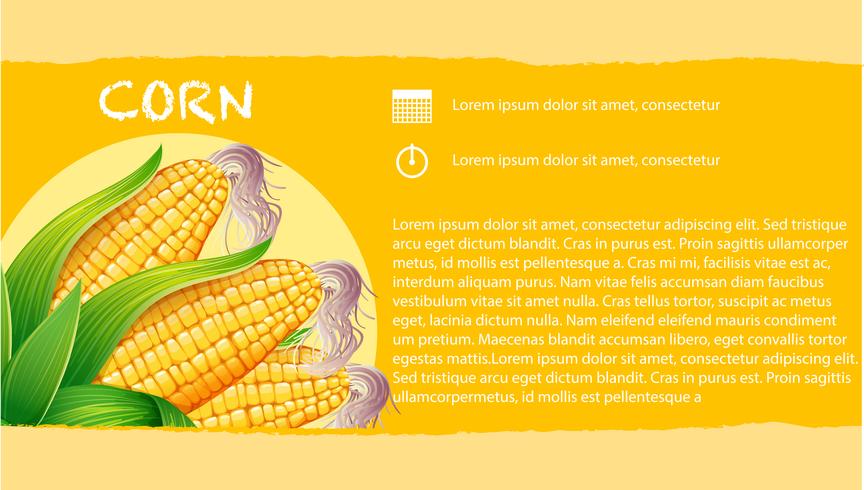 CORN

Lorem ipsum dolor sit amet, consectetur

Lorem ipsum dolor sit amet, consectetur

Lorem ipsum dolor sit amet, consectetur adipiscing elit. Sed tristique arcu eget dictum blandit. Cras in purus est. Proin sagittis ullamcorper metus, id mollis est pellentesque a. Cras mi mi, facilisis vitae est ac, interdum aliquam purus. Nam vitae felis accumsan diam faucibus vestibulum vitae sit amet nulla. Cras tellus tortor, suscipit ac metus eget, lacinia dictum nulla. Nam eleifend eleifend mauris condiment um pretium. Maecenas blandit accumsan libero, eget convallis tortor egestas mattis.Lorem ipsum dolor sit amet, consectetur adipiscing elit. Sed tristique arcu eget dictum blandit. Cras in purus est. Proin sagittis ullamcorpermetus, id mollis est pellentesque a