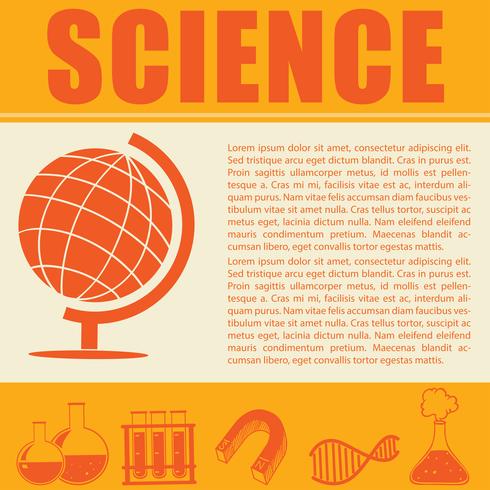 SCIENCE

Lorem ipsum dolor sit amet, consectetur adipiscing elit. Sed tristique arcu eget dictum blandit. Cras in purus est. Proin sagittis ullamcorper metus, id mollis est pellentesque a. Cras mi mi, facilisis vitae est ac, interdum aliquam purus. Nam vitae felis accumsan diam faucibus vestibulum vitae sit amet nulla. Cras tellus tortor, suscipit ac metus eget, lacinia dictum nulla. Nam eleifend eleifend mauris condimentum pretium. Maecenas blandit accumsan libero, eget convallis tortor egestas mattis.

Lorem ipsum dolor sit amet, consectetur adipiscing elit. Sed tristique arcu eget dictum blandit. Cras in purus est. Proin sagittis ullamcorper metus, id mollis est pellentesque a. Cras mi mi, facilisis vitae est ac, interdum aliquam purus. Nam vitae felis accumsan diam faucibus vestibulum vitae sit amet nulla. Cras tellus tortor, suscipit ac metus eget, lacinia dictum nulla. Nam eleifend eleifend mauris condimentum pretium. Maecenas blandit accumsan libero, eget convallis tortor egestas mattis.

S N