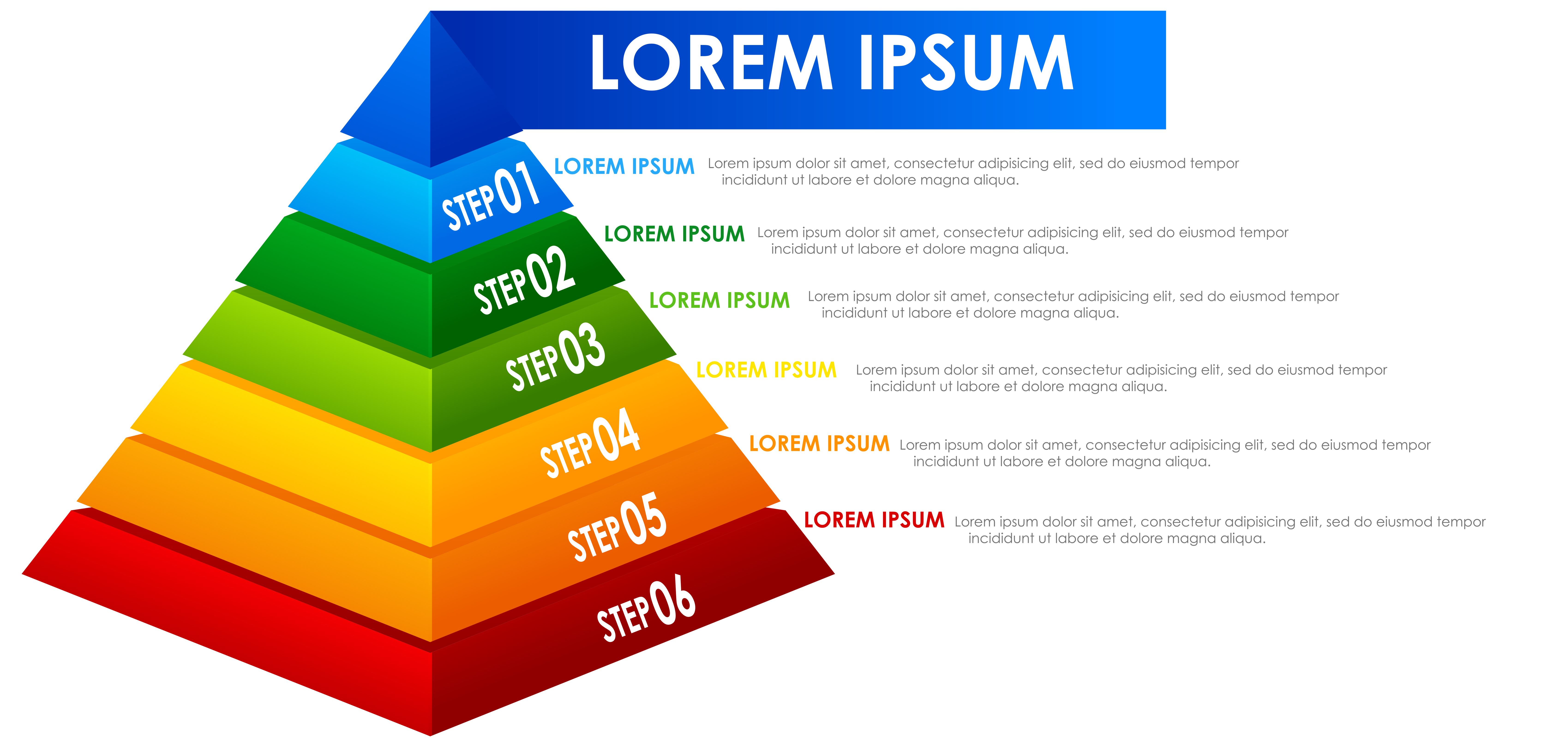 LOREM IPSUM

STEP 01

LOREM IPSUM Lorem ipsum dolor sit amet, consectetur adipisicing elit, sed do eiusmod tempor incididunt ut labore et dolore magna aliqua.

STEP 02

LOREM IPSUM Lorem ipsum dolor sit amet, consectetur adipisicing elit, sed do eiusmod tempor incididunt ut labore et dolore magna aliqua.

STEP 03

LOREM IPSUM Lorem ipsum dolor sit amet, consectetur adipisicing elit, sed do eiusmod tempor incididunt ut labore et dolore magna aliqua.

STEP 04

LOREM IPSUM Lorem ipsum dolor sit amet, consectetur adipisicing elit, sed do eiusmod tempor incididunt ut labore et dolore magna aliqua.

STEP 05

LOREM IPSUM Lorem ipsum dolor sit amet, consectetur adipisicing elit, sed do eiusmod tempor incididunt ut labore et dolore magna aliqua.

STEP 06

LOREM IPSUM Lorem ipsum dolor sit amet, consectetur adipisicing elit, sed do eiusmod tempor incididunt ut labore et dolore magna aliqua.