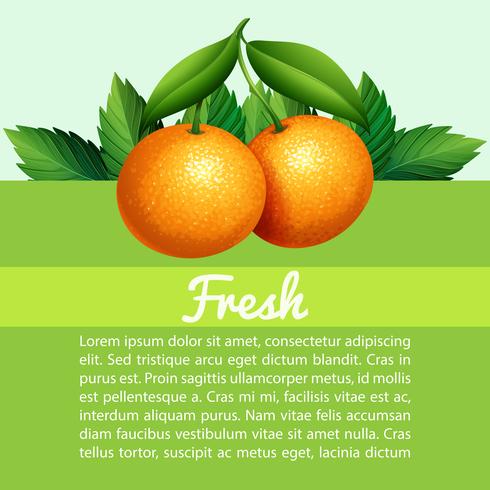 Fresh

Lorem ipsum dolor sit amet, consectetur adipiscing elit. Sed tristique arcu eget dictum blandit. Cras in purus est. Proin sagittis ullamcorper metus, id mollis est pellentesque a. Cras mi mi, facilisis vitae est ac, interdum aliquam purus. Nam vitae felis accumsan diam faucibus vestibulum vitae sit amet nulla. Cras tellus tortor, suscipit ac metus eget, lacinia dictum